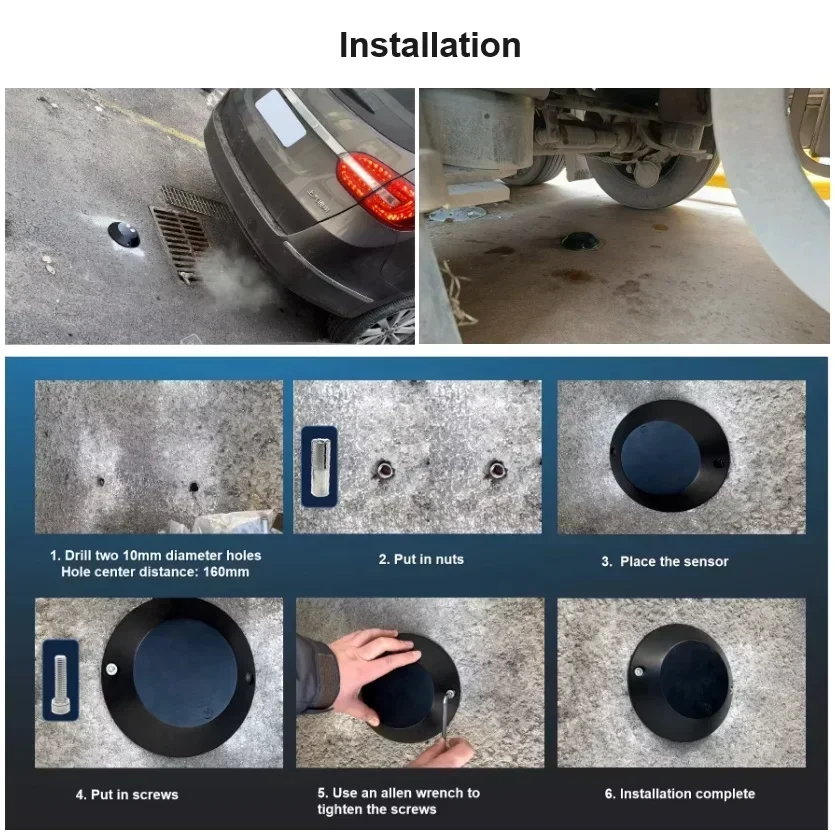 Installation

1. Drill two 10mm diameter holes
Hole center distance: 160mm

2. Put in nuts

3. Place the sensor

4. Put in screws

5. Use an allen wrench to tighten the screws

6. Installation complete