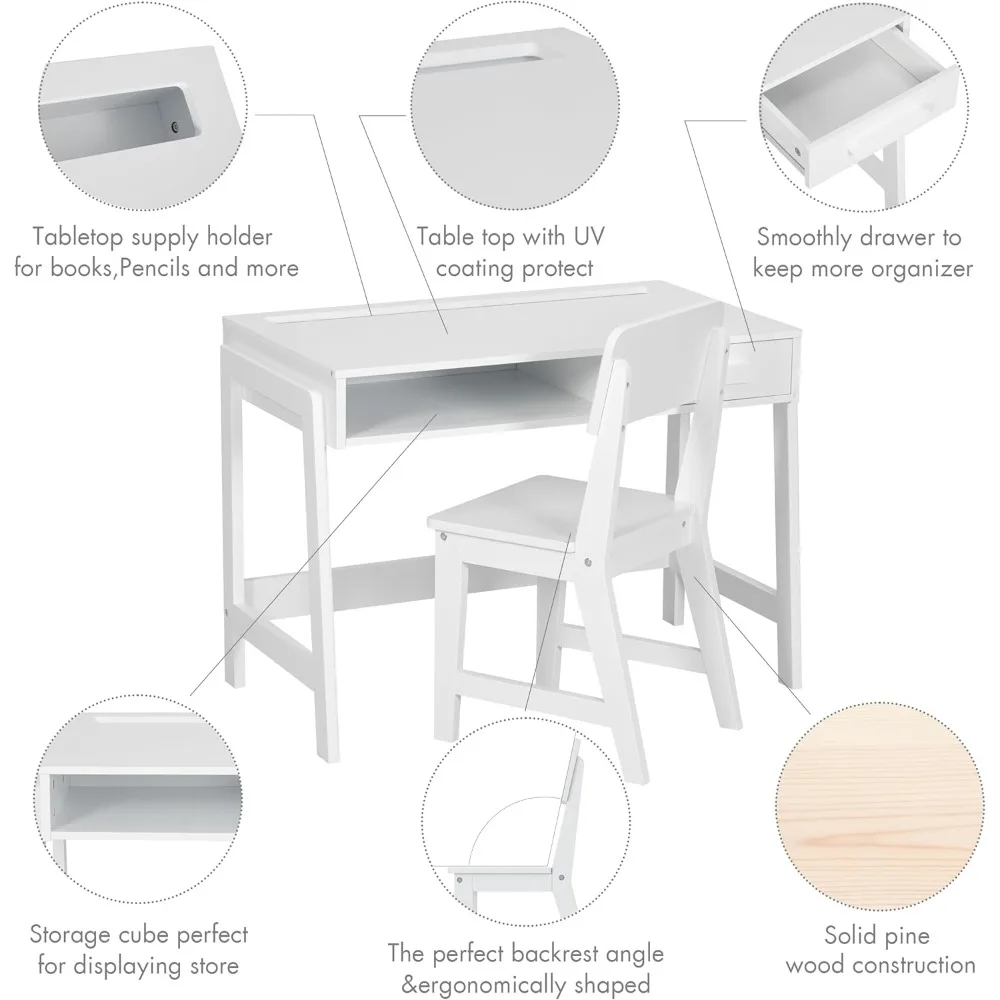 Tabletop supply holder for books,Pencils and more

Table top with UV coating protect

Smoothly drawer to keep more organizer

Storage cube perfect for displaying store

The perfect backrest angle &ergonomically shaped

Solid pine wood construction