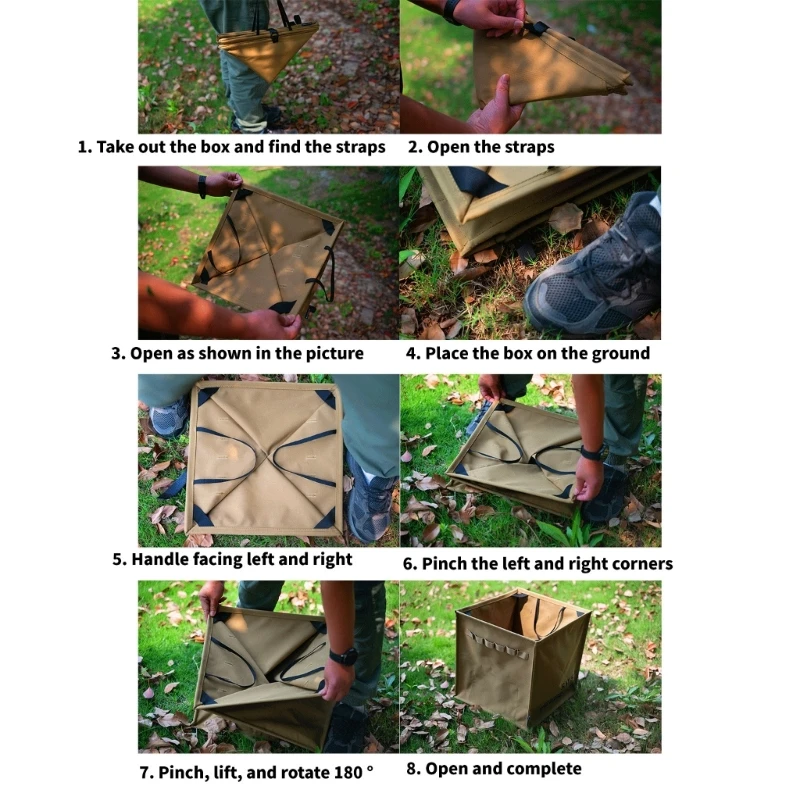 1. Take out the box and find the straps

2. Open the straps

3. Open as shown in the picture

4. Place the box on the ground

5. Handle facing left and right

6. Pinch the left and right corners

7. Pinch, lift, and rotate 180 °

8. Open and complete