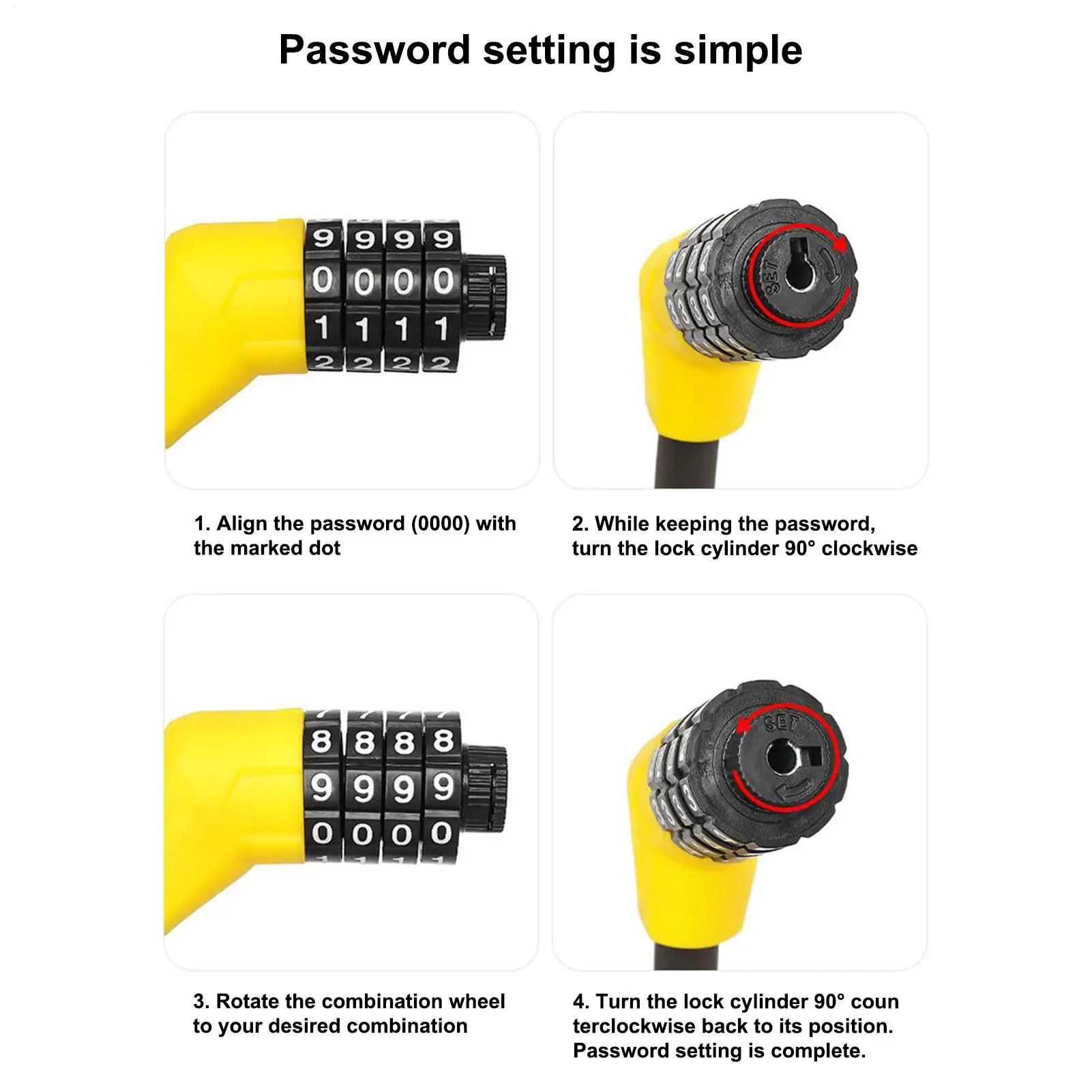 Password setting is simple

9 9 9 9
0 0 0 0
1 1 1 1
2 2 2 2

SET

1. Align the password (0000) with the marked dot

2. While keeping the password, turn the lock cylinder 90° clockwise

8 8 8 8
9 9 9 9
0 0 0 0

SET

3. Rotate the combination wheel to your desired combination

4. Turn the lock cylinder 90° coun terclockwise back to its position. Password setting is complete.