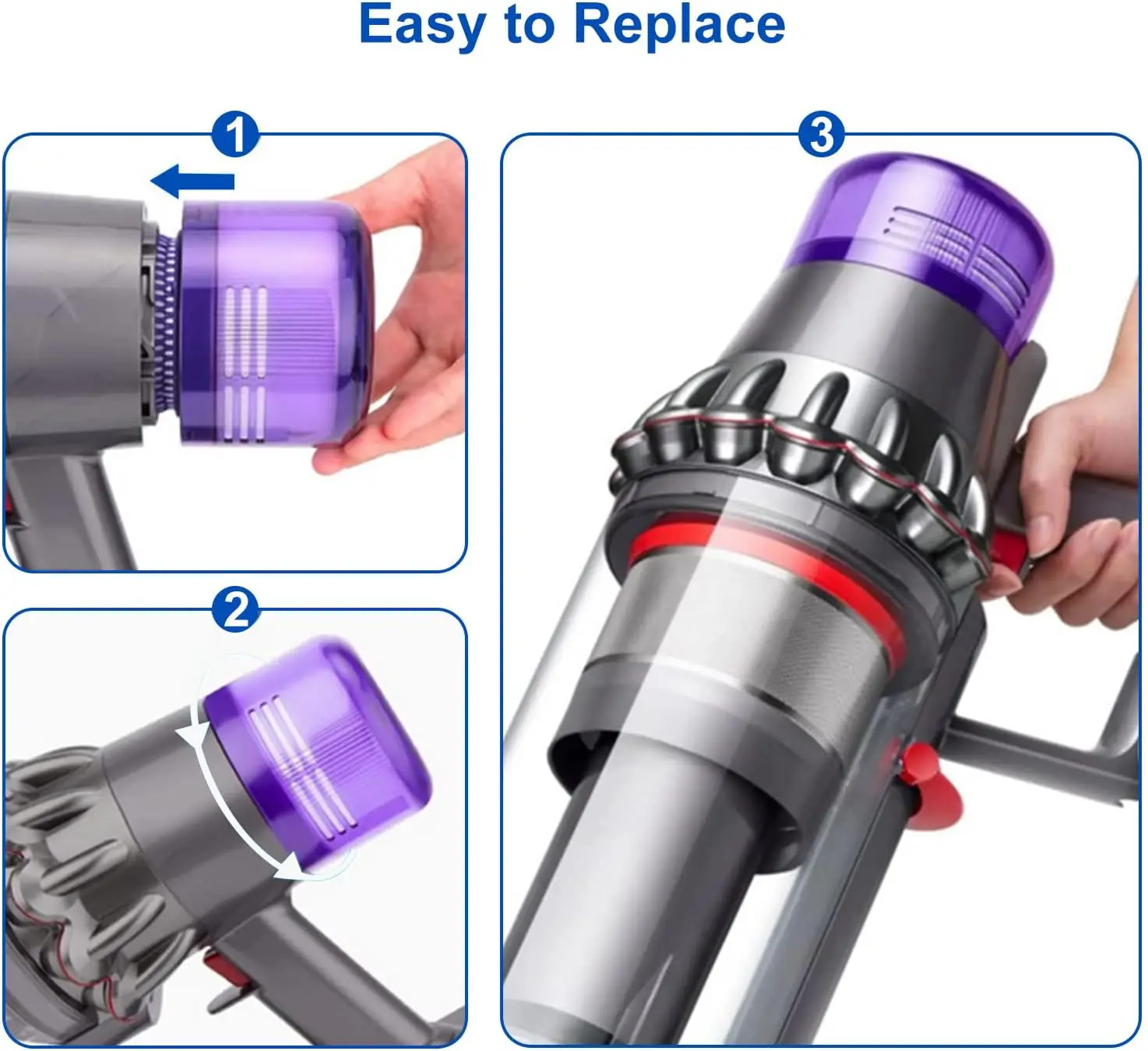 Easy to Replace

1

2

3