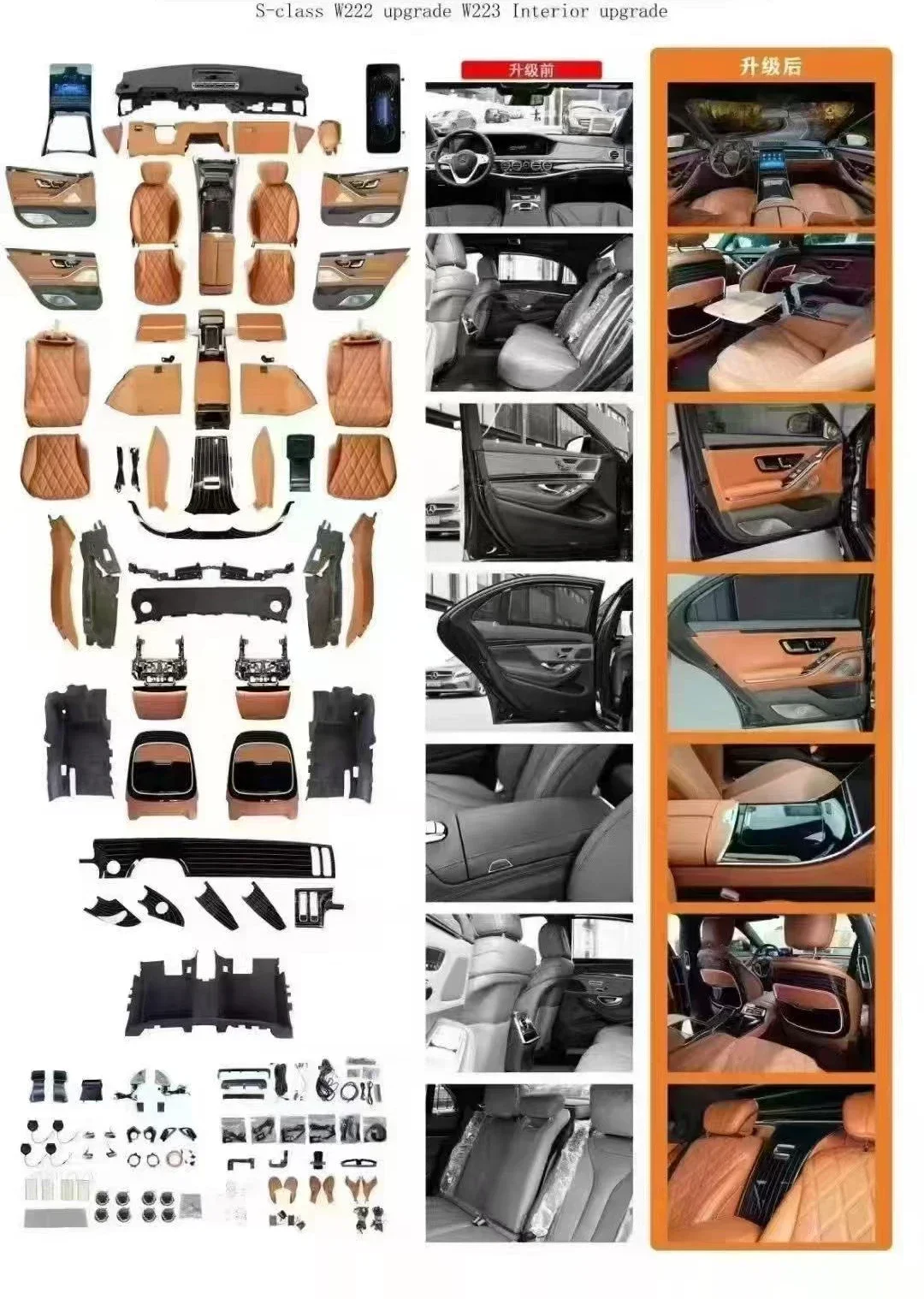 S-class W222 upgrade W223 Interior upgrade

升级前

升级后