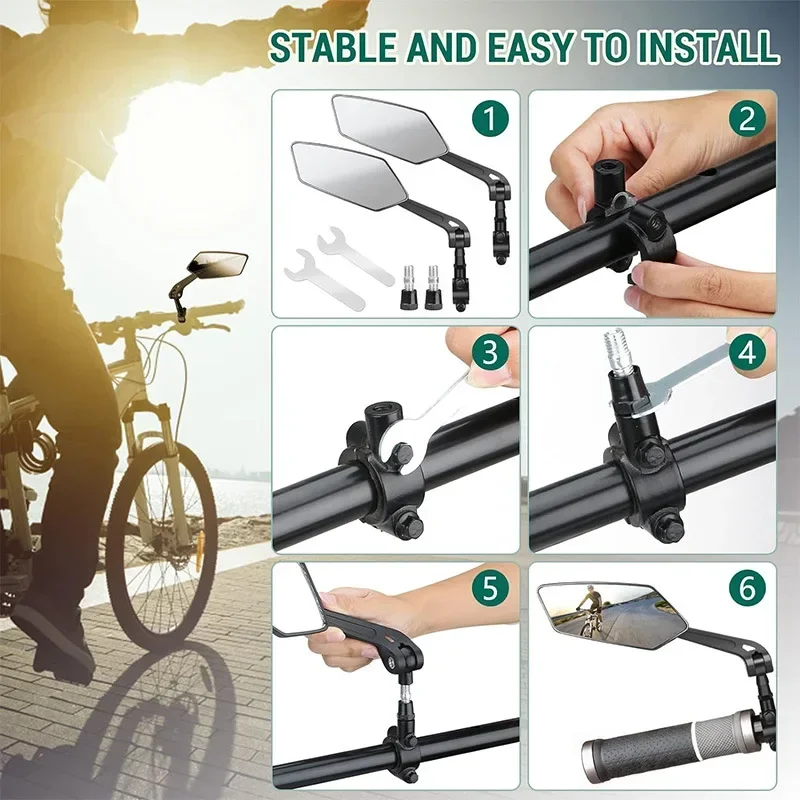 STABLE AND EASY TO INSTALL

1

2

3

4

5

6