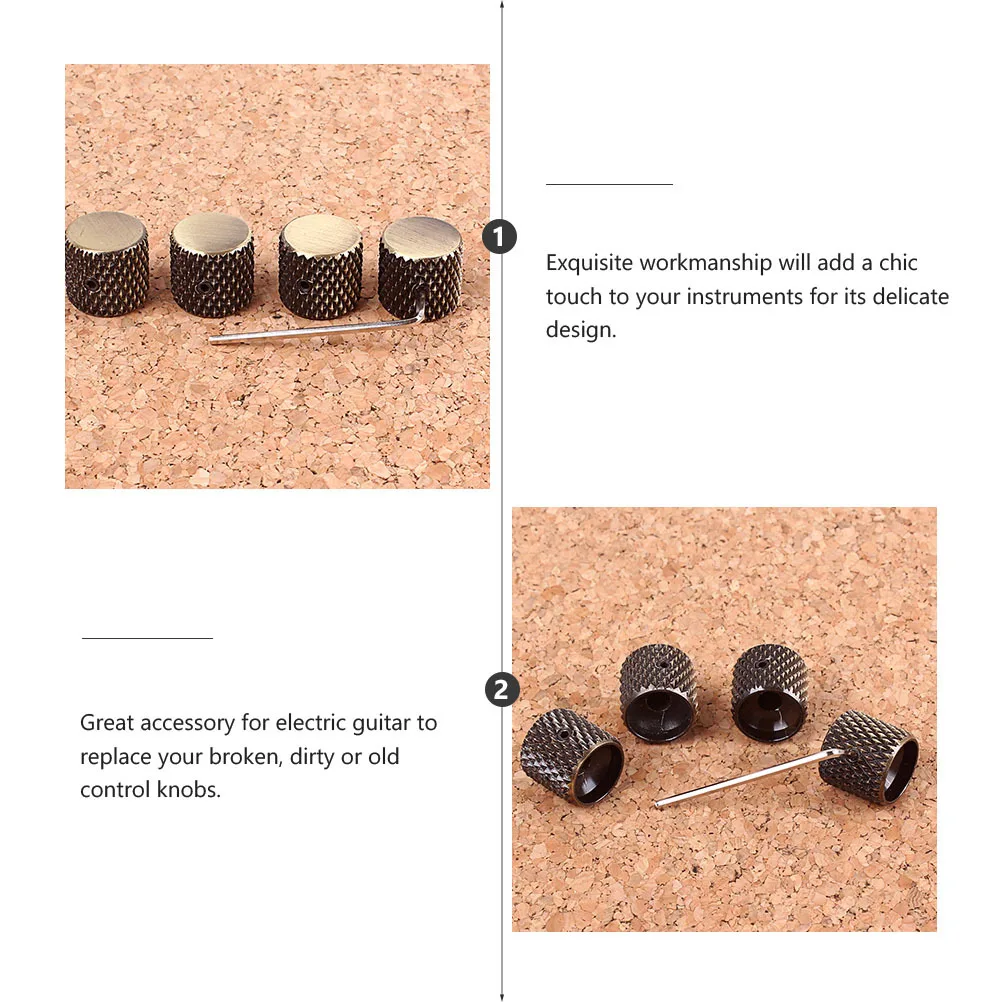 1

Exquisite workmanship will add a chic touch to your instruments for its delicate design.

2

Great accessory for electric guitar to replace your broken, dirty or old control knobs.