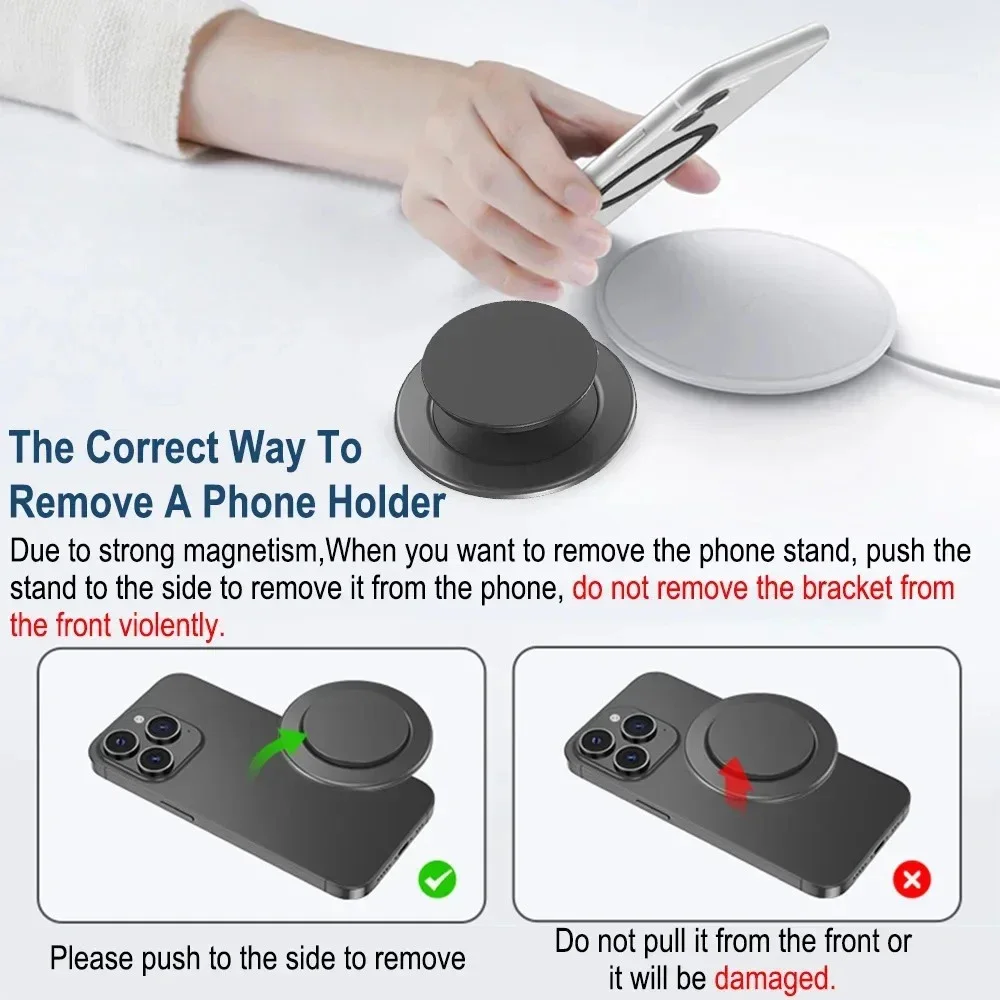 The Correct Way To Remove A Phone Holder

Due to strong magnetism,When you want to remove the phone stand, push the stand to the side to remove it from the phone, do not remove the bracket from the front violently.

Please push to the side to remove

Do not pull it from the front or it will be damaged.