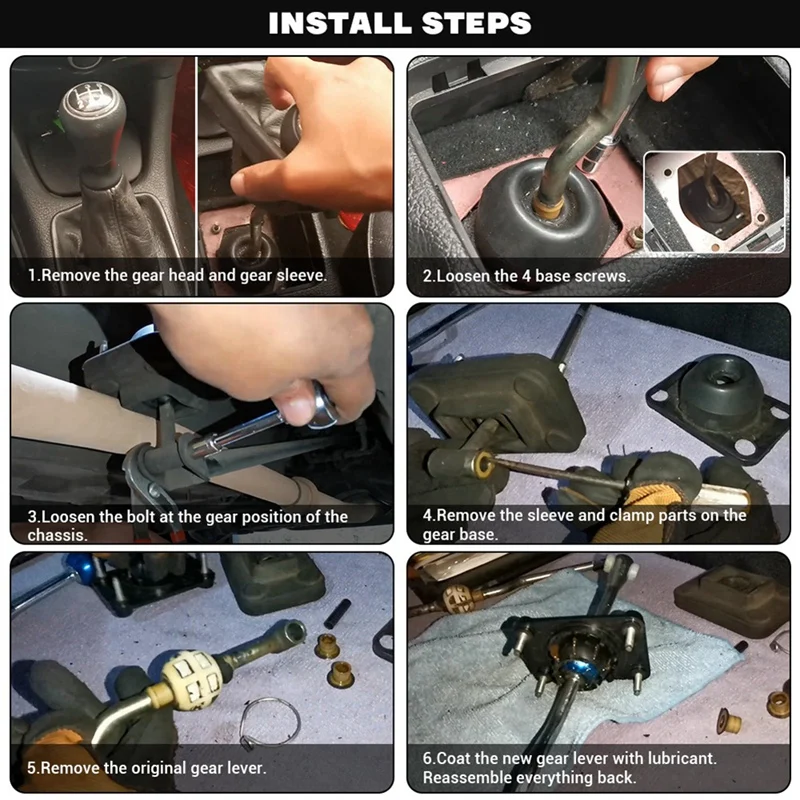 INSTALL STEPS

1.Remove the gear head and gear sleeve.

2.Loosen the 4 base screws.

3.Loosen the bolt at the gear position of the chassis.

4.Remove the sleeve and clamp parts on the gear base.

5.Remove the original gear lever.

6.Coat the new gear lever with lubricant. Reassemble everything back.