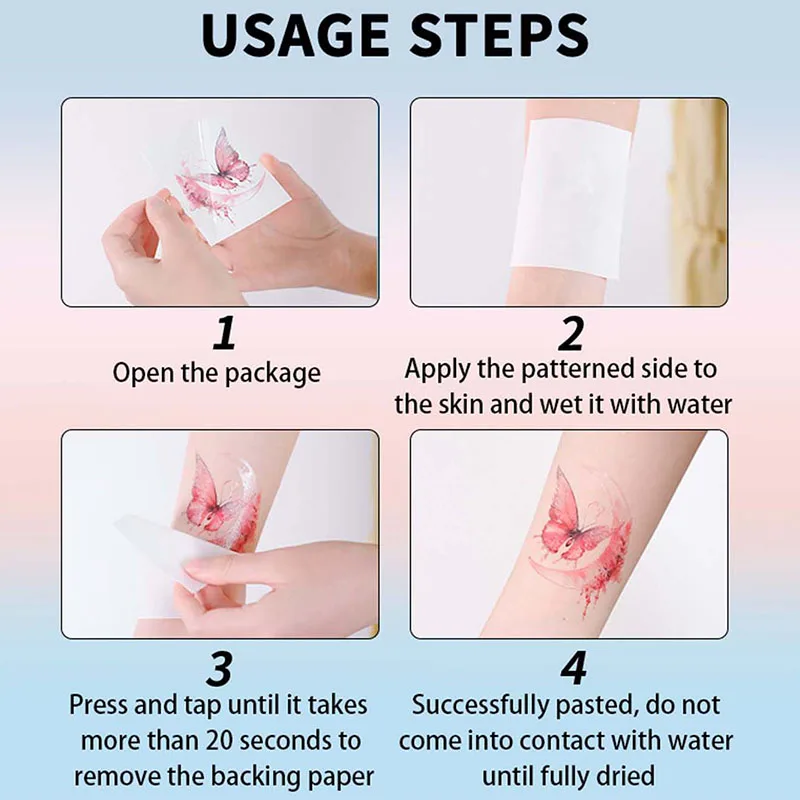 USAGE STEPS

1
Open the package

2
Apply the patterned side to the skin and wet it with water

3
Press and tap until it takes more than 20 seconds to remove the backing paper

4
Successfully pasted, do not come into contact with water until fully dried