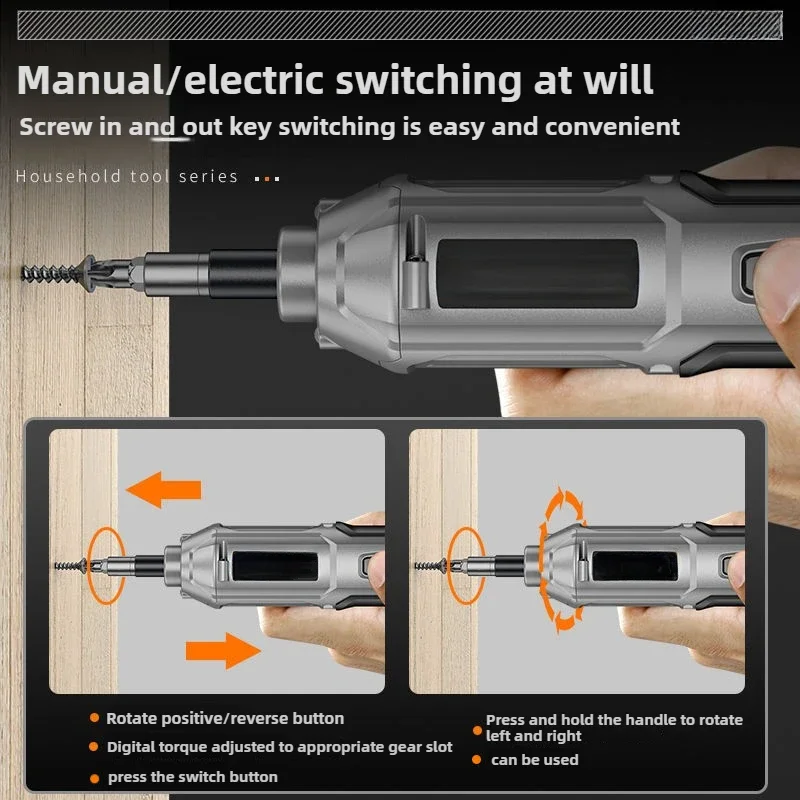 Manual/electric switching at will

Screw in and out key switching is easy and convenient

Household tool series

Rotate positive/reverse button

Digital torque adjusted to appropriate gear slot

press the switch button

Press and hold the handle to rotate left and right

can be used