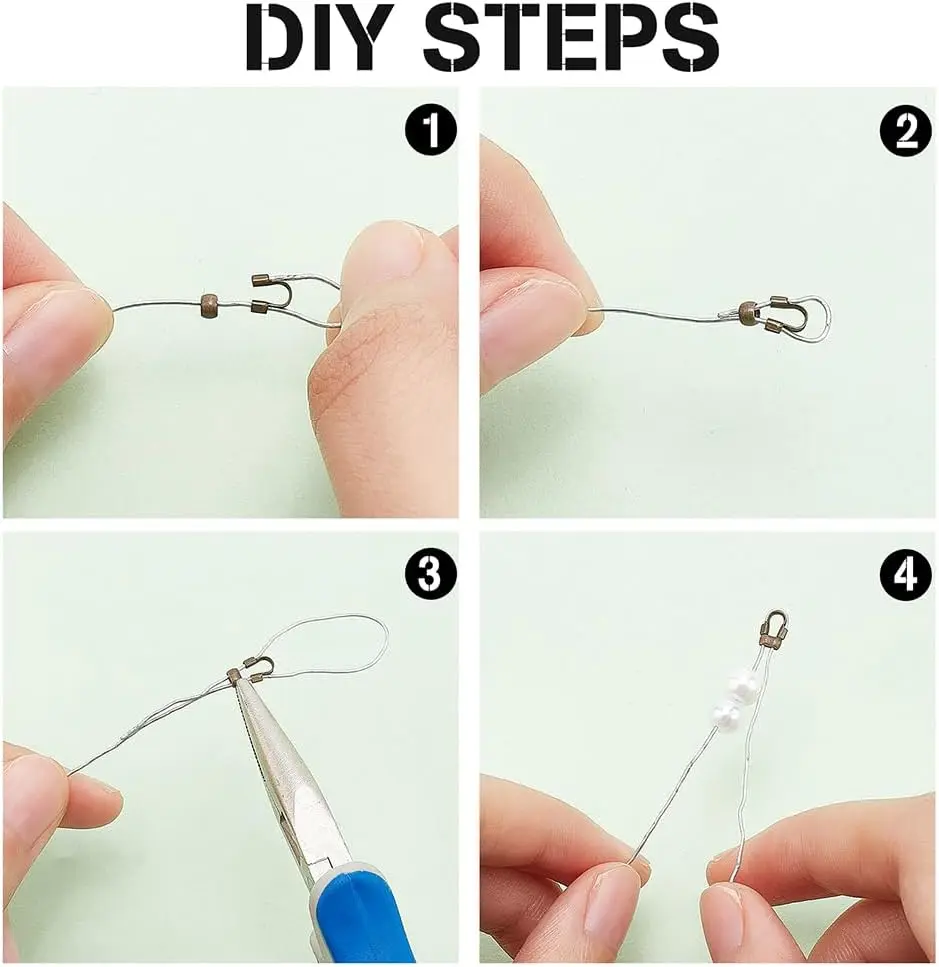 DIY STEPS

1

2

3

4