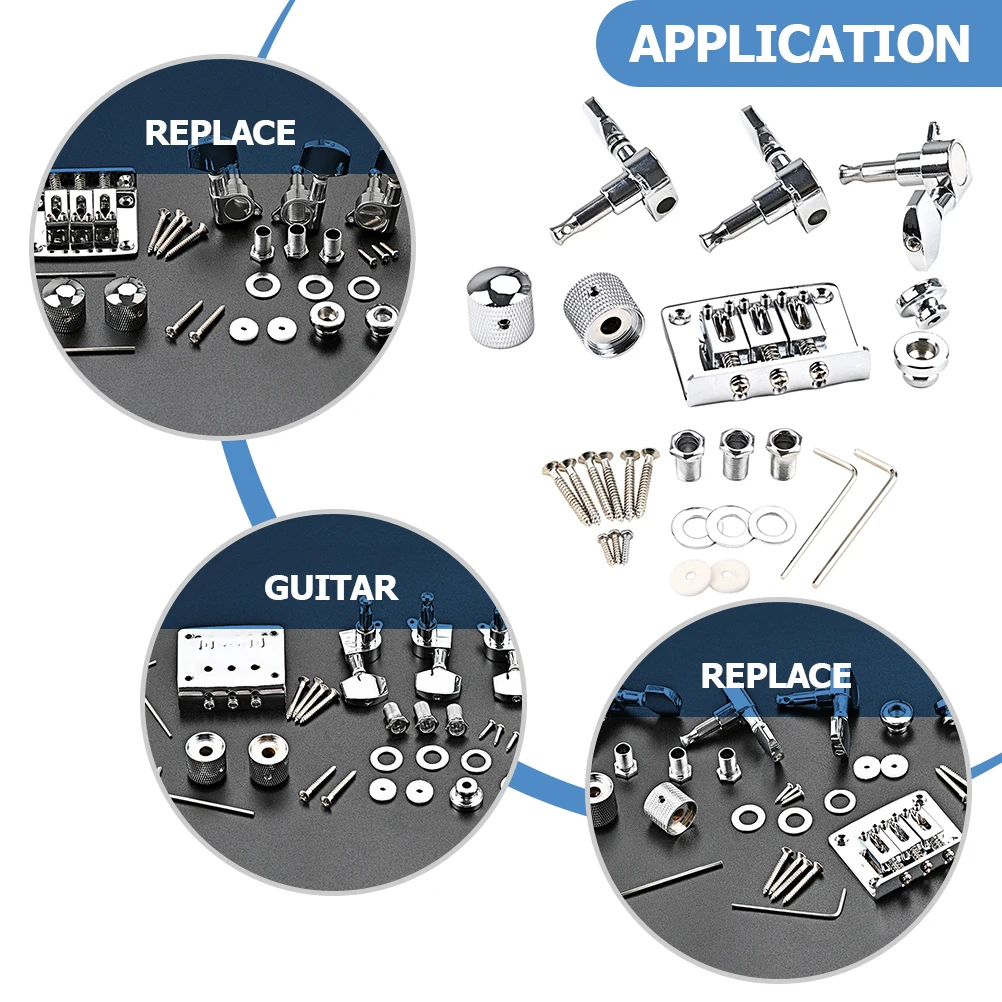 APPLICATION

REPLACE

GUITAR

REPLACE