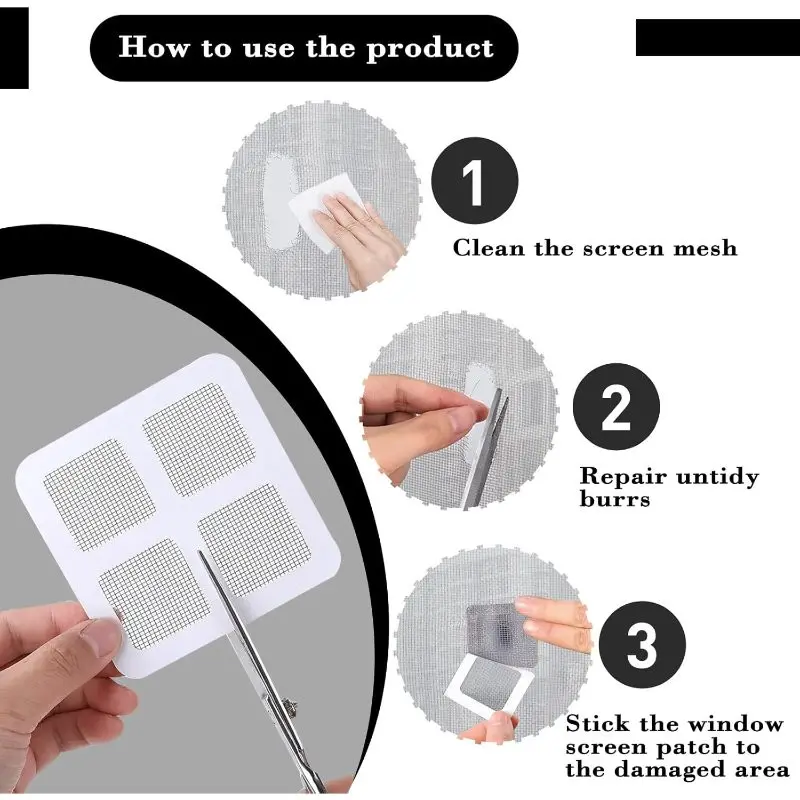 How to use the product

1

Clean the screen mesh

2

Repair untidy burrs

3

Stick the window screen patch to the damaged area