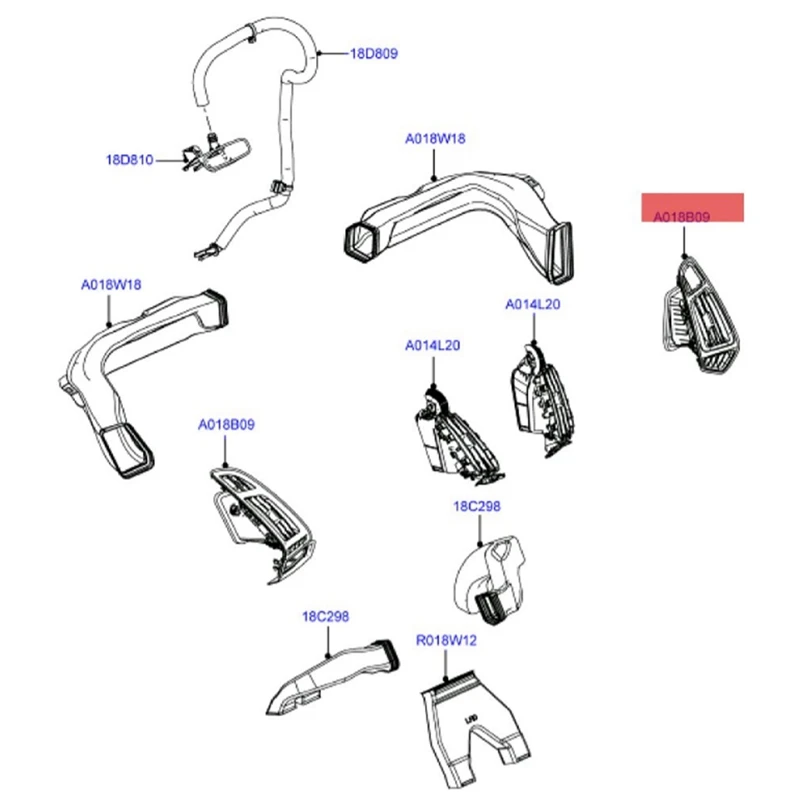 18D809

18D810

A018W18

A018B09

A018W18

A014L20

A014L20

A018B09

18C298

18C298

R018W12