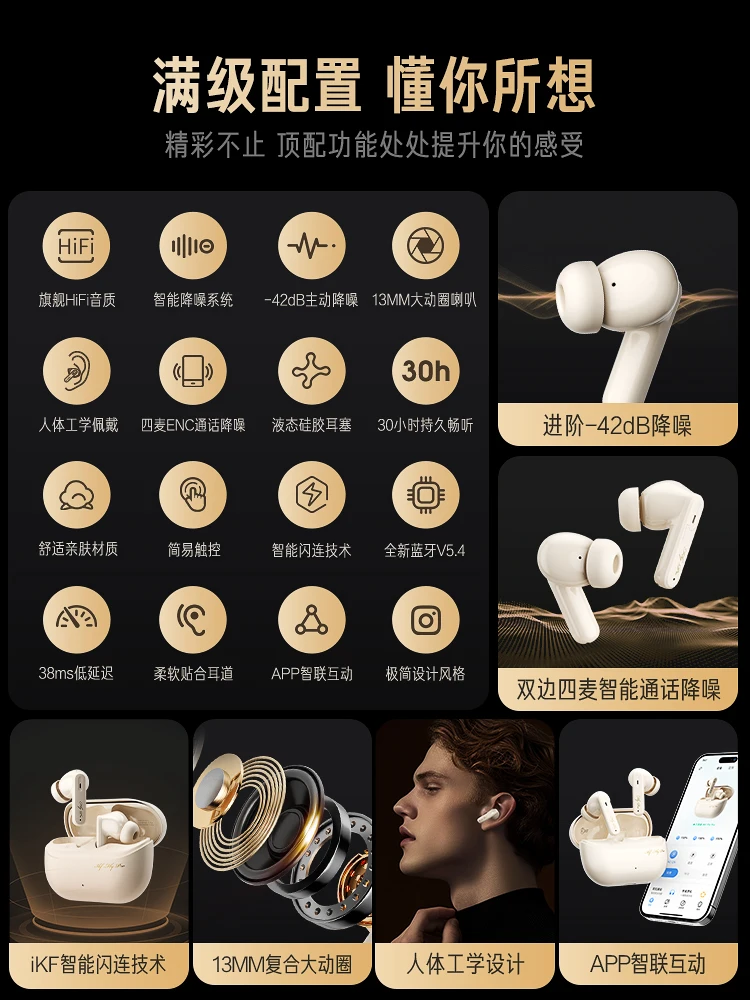 满级配置 懂你所想
精彩不止 顶配功能处处提升你的感受

HiFi
旗舰HiFi音质
智能降噪系统
-42dB主动降噪
13MM大动圈喇叭

人体工学佩戴
四麦ENC通话降噪
液态硅胶耳塞
30h
30小时持久畅听

舒适亲肤材质
简易触控
智能闪连技术
全新蓝牙V5.4

38ms低延迟
柔软贴合耳道
APP智联互动
极简设计风格

进阶-42dB降噪

双边四麦智能通话降噪

iKF智能闪连技术
13MM复合大动圈
人体工学设计
APP智联互动