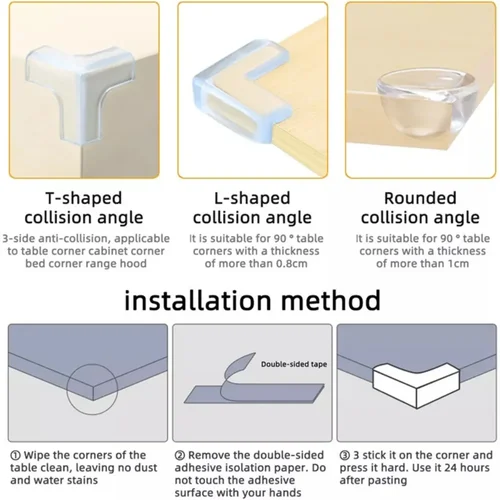 T-shaped collision angle

3-side anti-collision, applicable to table corner cabinet corner bed corner range hood

L-shaped collision angle

It is suitable for 90 ° table corners with a thickness of more than 0.8cm

Rounded collision angle

It is suitable for 90 ° table corners with a thickness of more than 1cm

installation method

Double-sided tape

① Wipe the corners of the table clean, leaving no dust and water stains

② Remove the double-sided adhesive isolation paper. Do not touch the adhesive surface with your hands

③ 3 stick it on the corner and press it hard. Use it 24 hours after pasting