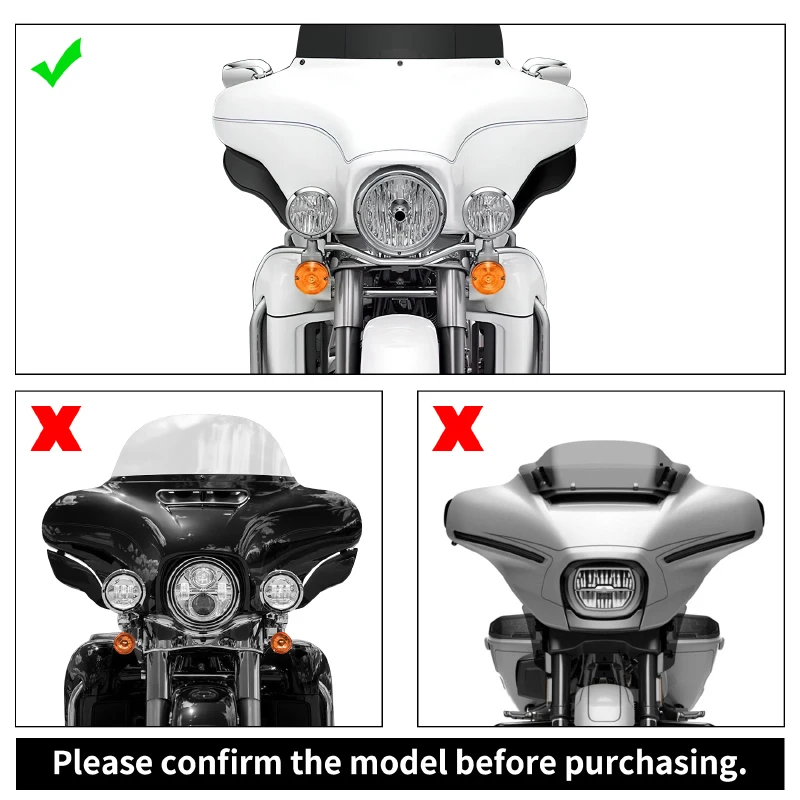 Please confirm the model before purchasing.