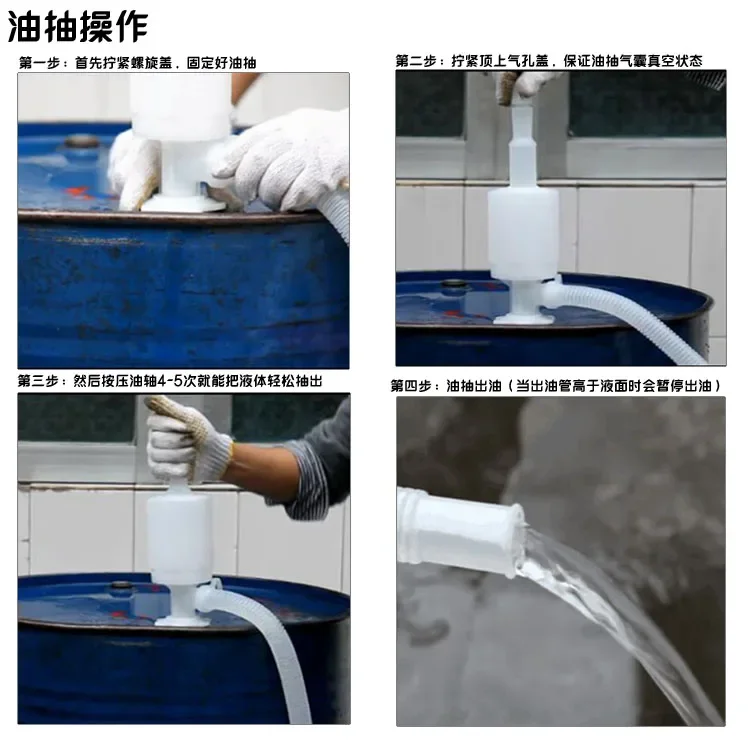 油抽操作

第一步：首先拧紧螺旋盖，固定好油抽

第二步：拧紧顶上气孔盖，保证油抽气囊真空状态

第三步：然后按压油轴4-5次就能把液体轻松抽出

第四步：油抽出油（当出油管高于液面时会暂停出油）