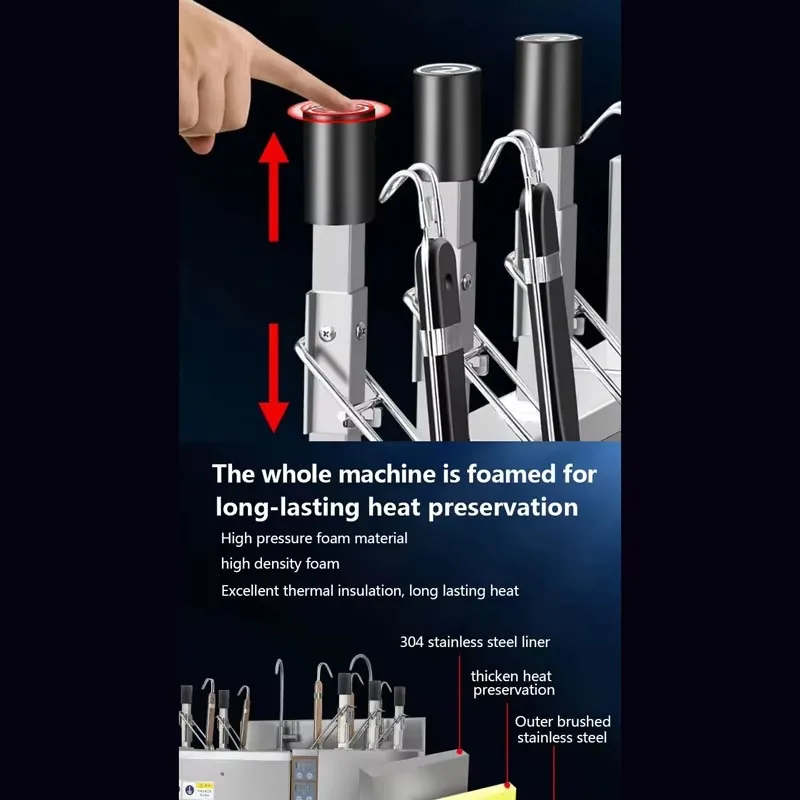 The whole machine is foamed for long-lasting heat preservation

High pressure foam material

high density foam

Excellent thermal insulation, long lasting heat

304 stainless steel liner

thicken heat preservation

Outer brushed stainless steel