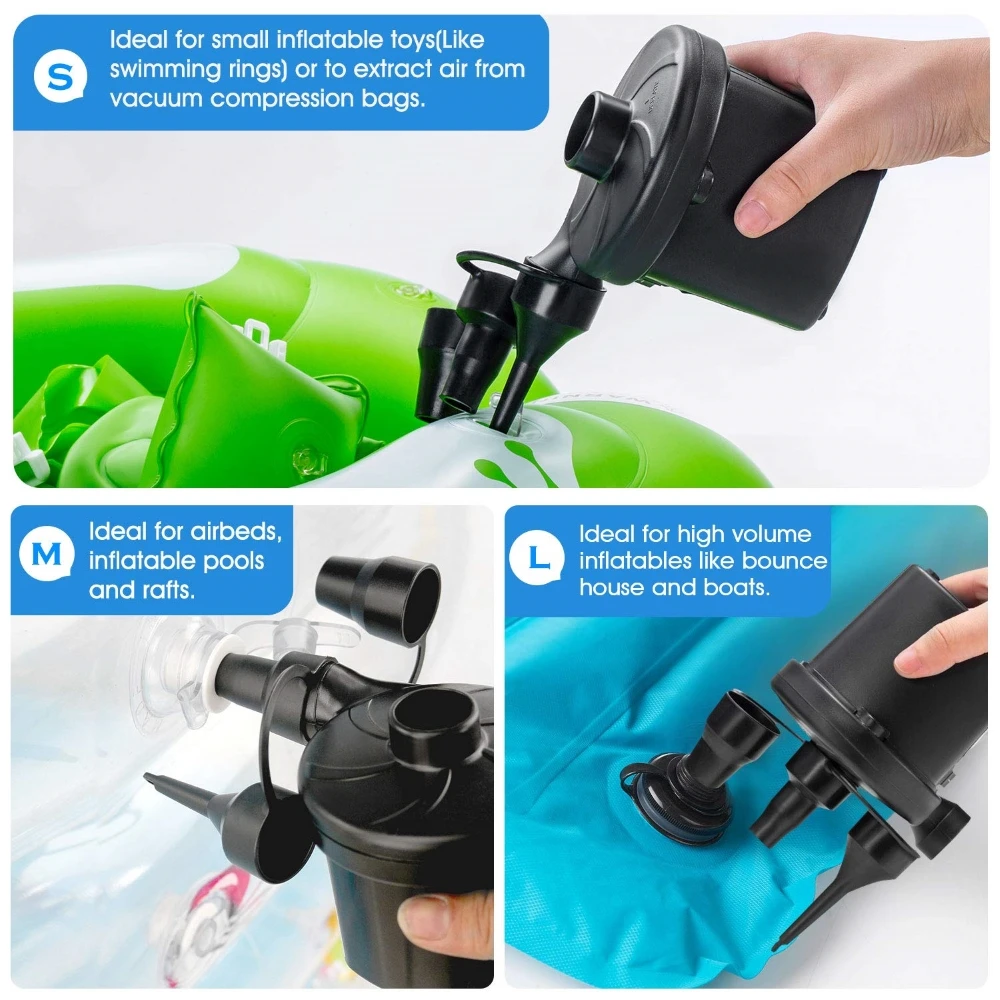 S

Ideal for small inflatable toys(Like swimming rings) or to extract air from vacuum compression bags.

M

Ideal for airbeds, inflatable pools and rafts.

L

Ideal for high volume inflatables like bounce house and boats.