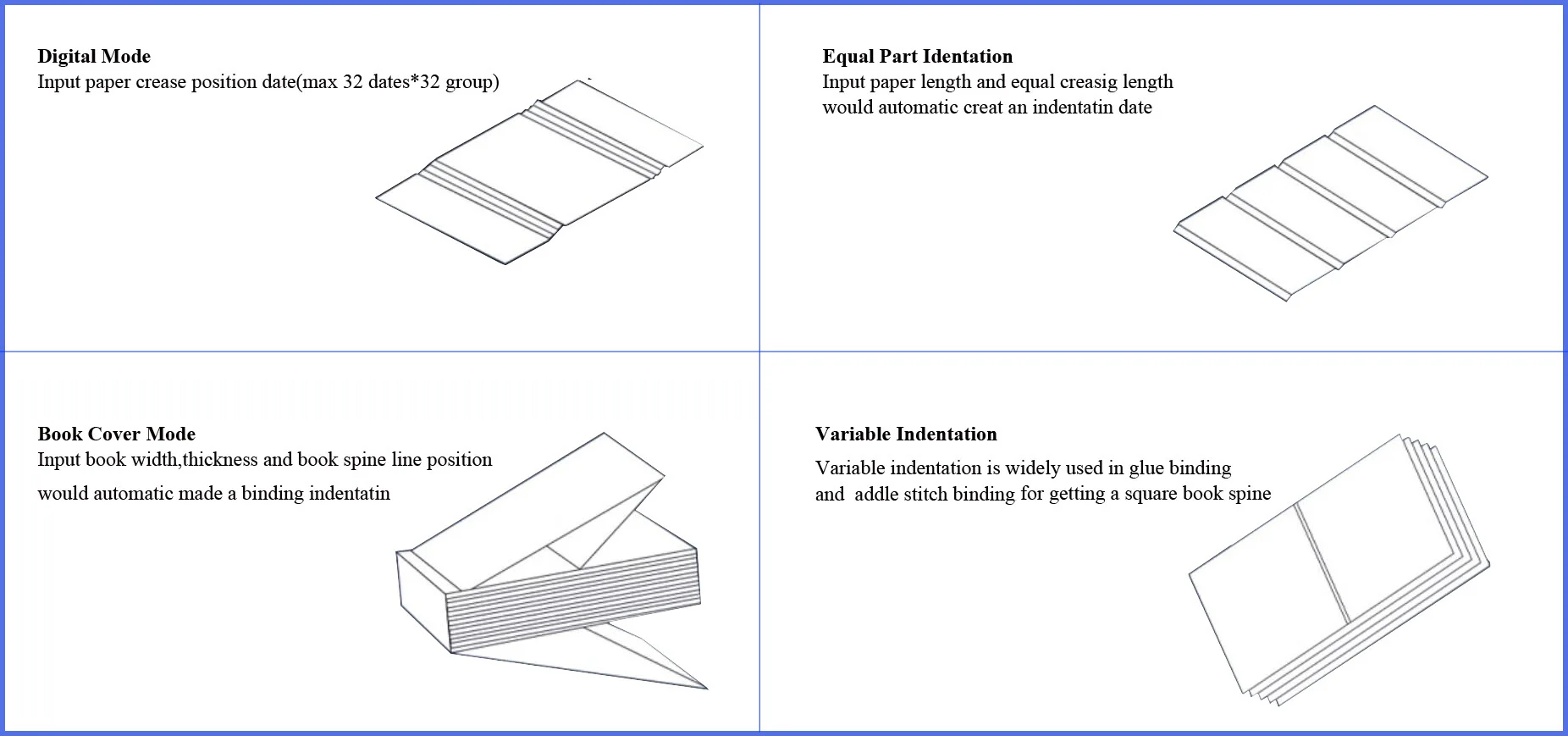 Digital Mode
Input paper crease position date(max 32 dates*32 group)

Equal Part Identation
Input paper length and equal creasig length would automatic creat an indentatin date

Book Cover Mode
Input book width,thickness and book spine line position
would automatic made a binding indentatin

Variable Indentation
Variable indentation is widely used in glue binding and addle stitch binding for getting a square book spine