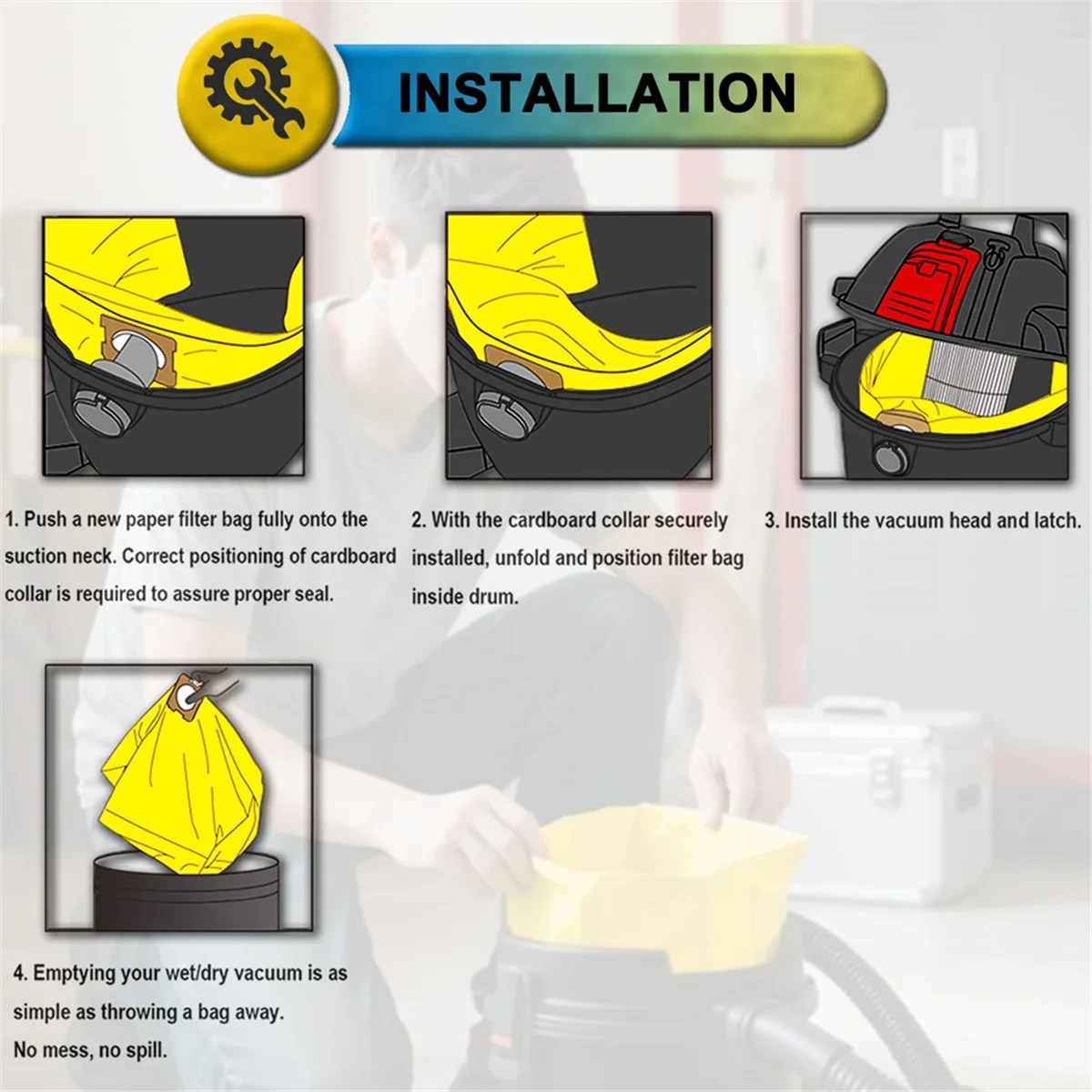 INSTALLATION

1. Push a new paper filter bag fully onto the suction neck. Correct positioning of cardboard collar is required to assure proper seal.

2. With the cardboard collar securely installed, unfold and position filter bag inside drum.

3. Install the vacuum head and latch.

4. Emptying your wet/dry vacuum is as simple as throwing a bag away.
No mess, no spill.