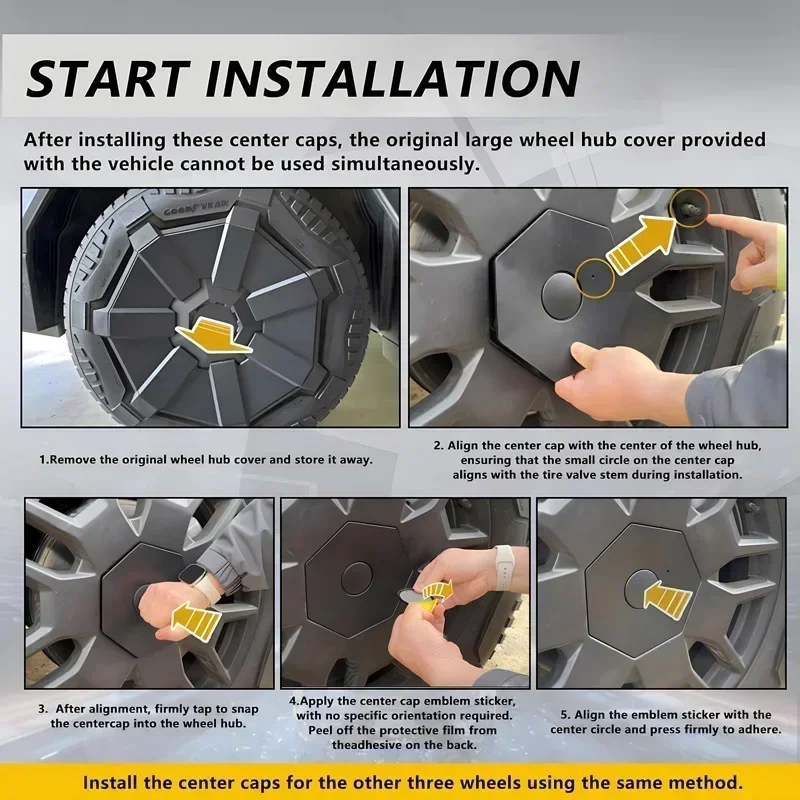 START INSTALLATION

After installing these center caps, the original large wheel hub cover provided with the vehicle cannot be used simultaneously.

GOODYEAR

1.Remove the original wheel hub cover and store it away.

2. Align the center cap with the center of the wheel hub, ensuring that the small circle on the center cap aligns with the tire valve stem during installation.

3. After alignment, firmly tap to snap the centercap into the wheel hub.

4.Apply the center cap emblem sticker, with no specific orientation required. Peel off the protective film from theadhesive on the back.

5. Align the emblem sticker with the center circle and press firmly to adhere.

Install the center caps for the other three wheels using the same method.