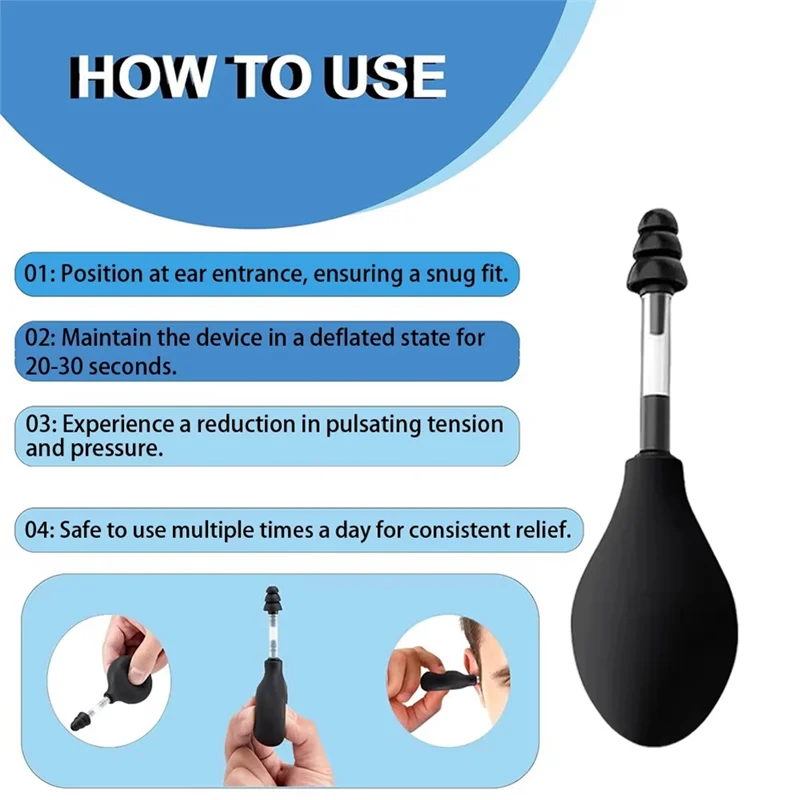 HOW TO USE

01: Position at ear entrance, ensuring a snug fit.

02: Maintain the device in a deflated state for 20-30 seconds.

03: Experience a reduction in pulsating tension and pressure.

04: Safe to use multiple times a day for consistent relief.