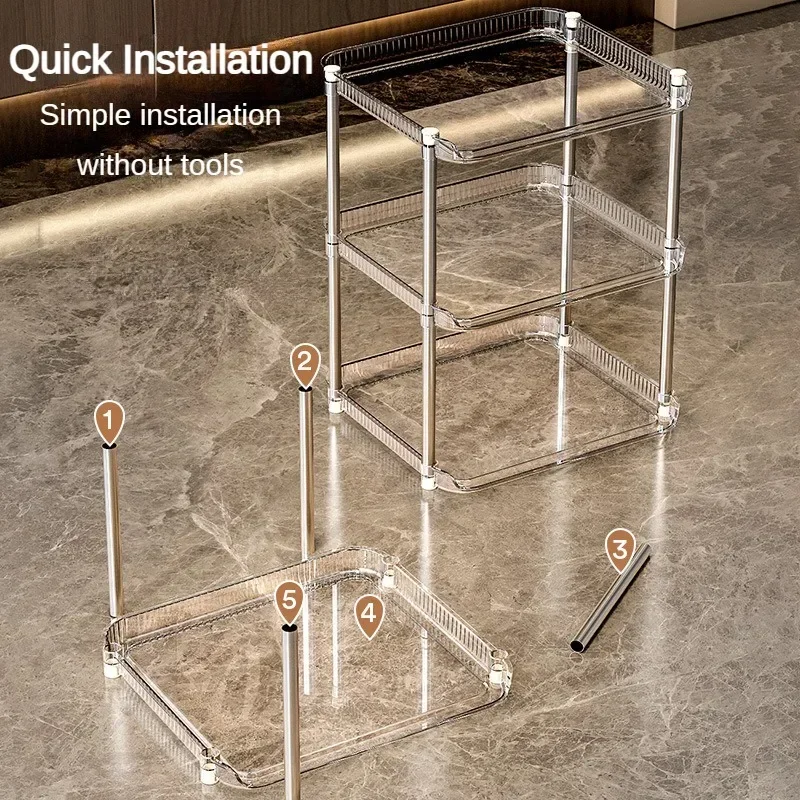 Quick Installation
Simple installation without tools

2
1
3
5
4