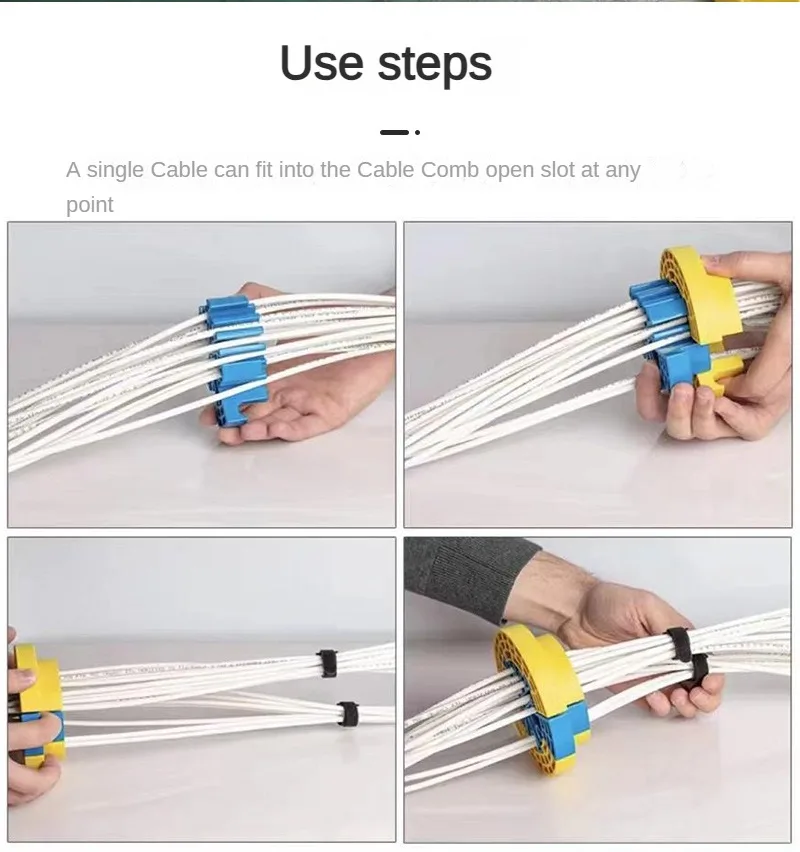 Use steps

A single Cable can fit into the Cable Comb open slot at any point