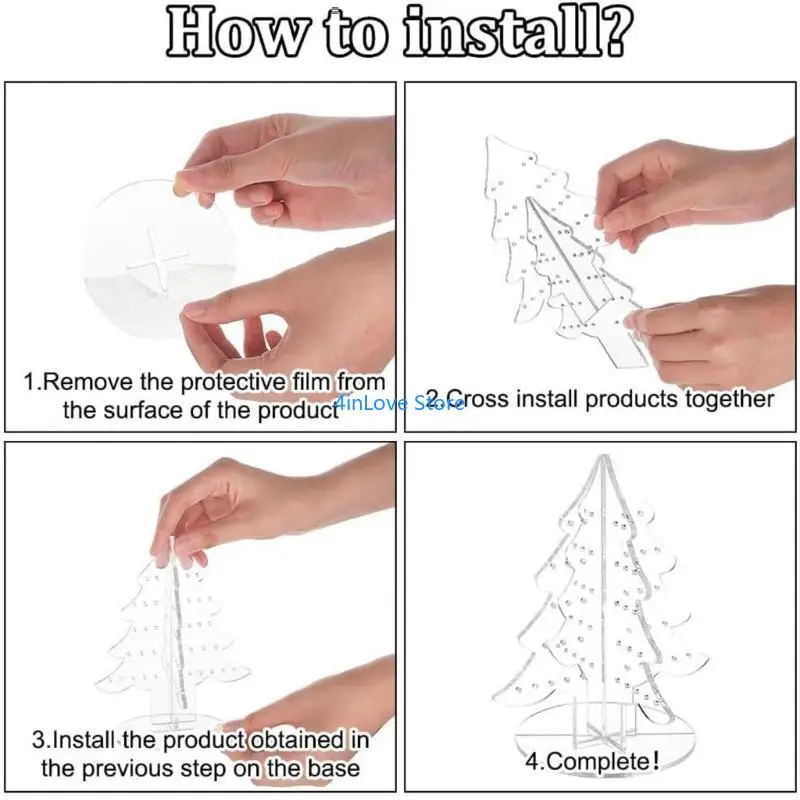 How to install?

1.Remove the protective film from the surface of the product

4inLove Store

2.Cross install products together

3.Install the product obtained in the previous step on the base

4.Complete!