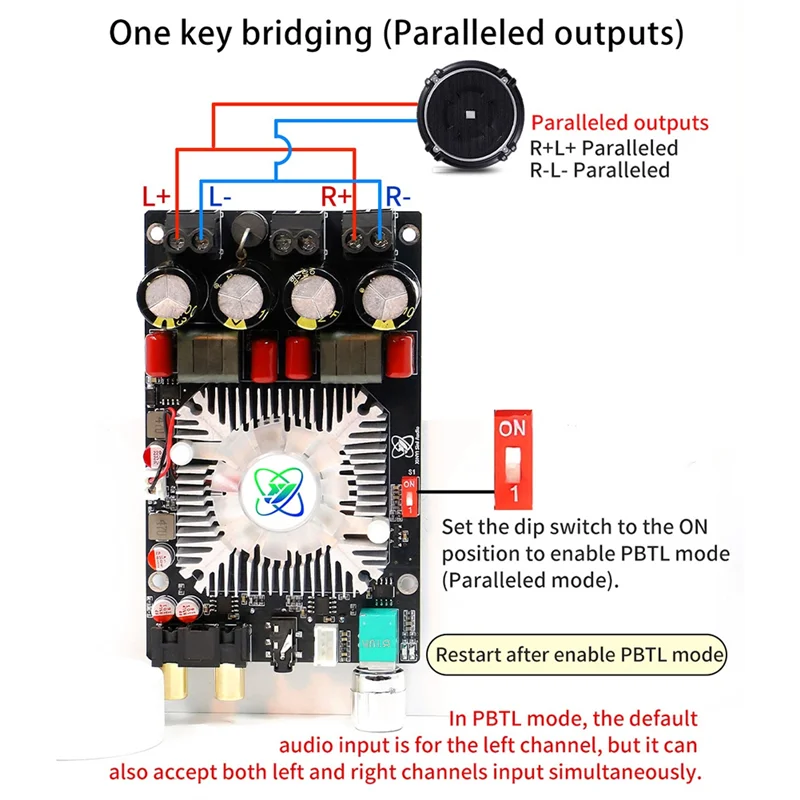 One key bridging (Paralleled outputs)

Paralleled outputs
R+L+ Paralleled
R-L- Paralleled

L+ L- R+ R-

ON
1

S1
ON
1

Set the dip switch to the ON position to enable PBTL mode (Paralleled mode).

Restart after enable PBTL mode

In PBTL mode, the default audio input is for the left channel, but it can also accept both left and right channels input simultaneously.