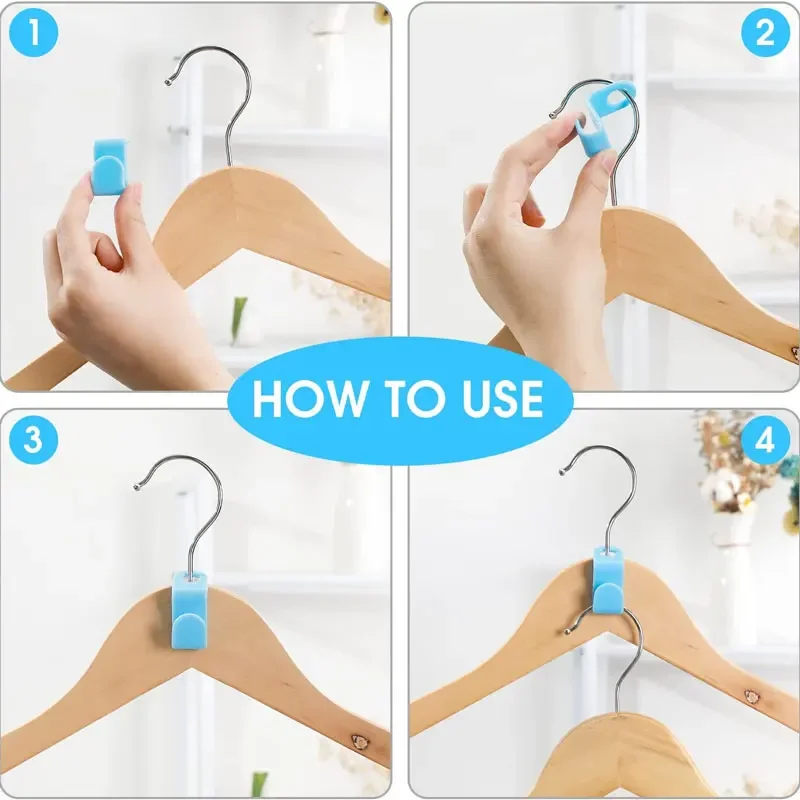 1

2

HOW TO USE

3

4