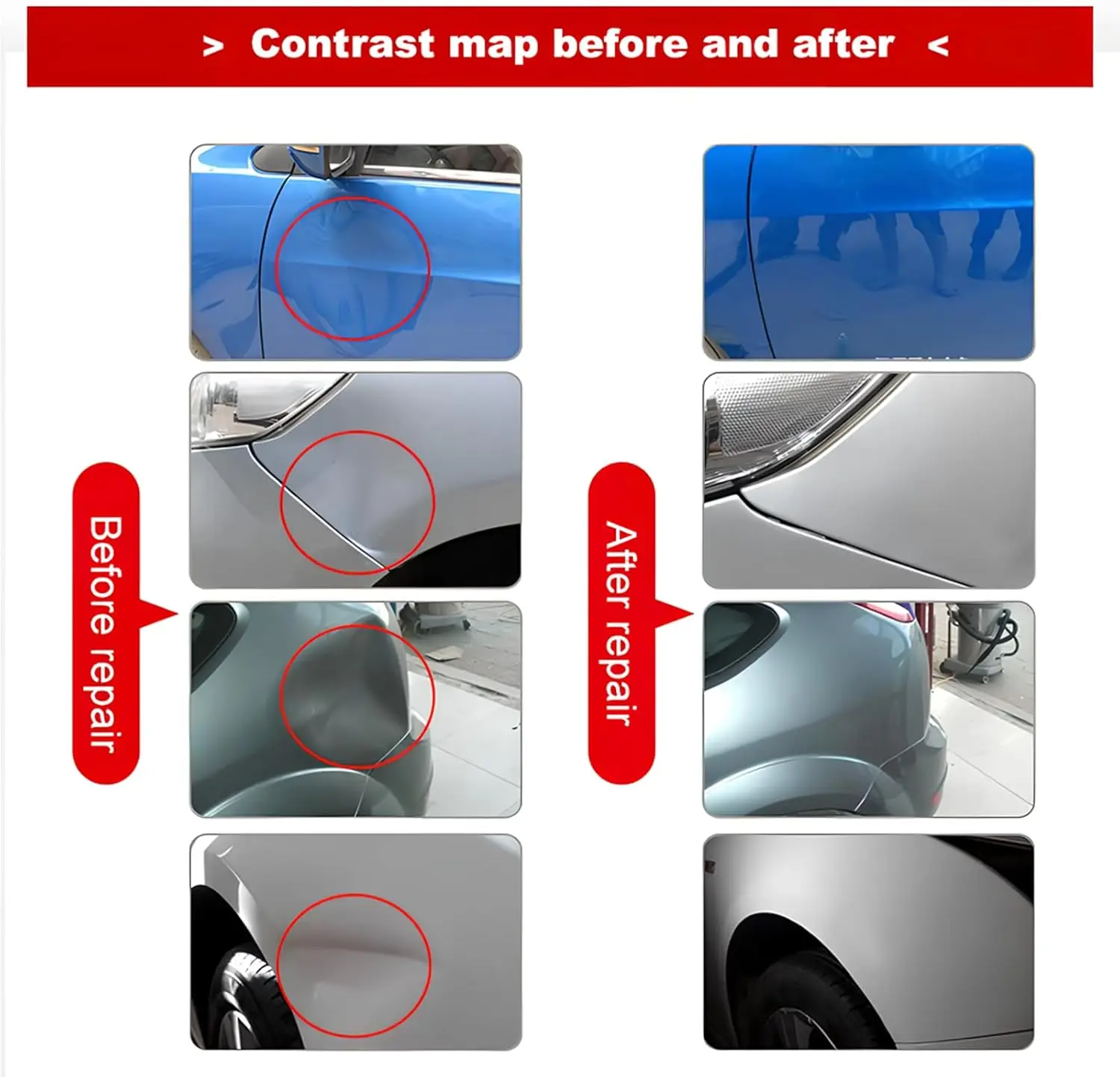 > Contrast map before and after <

Before repair

After repair