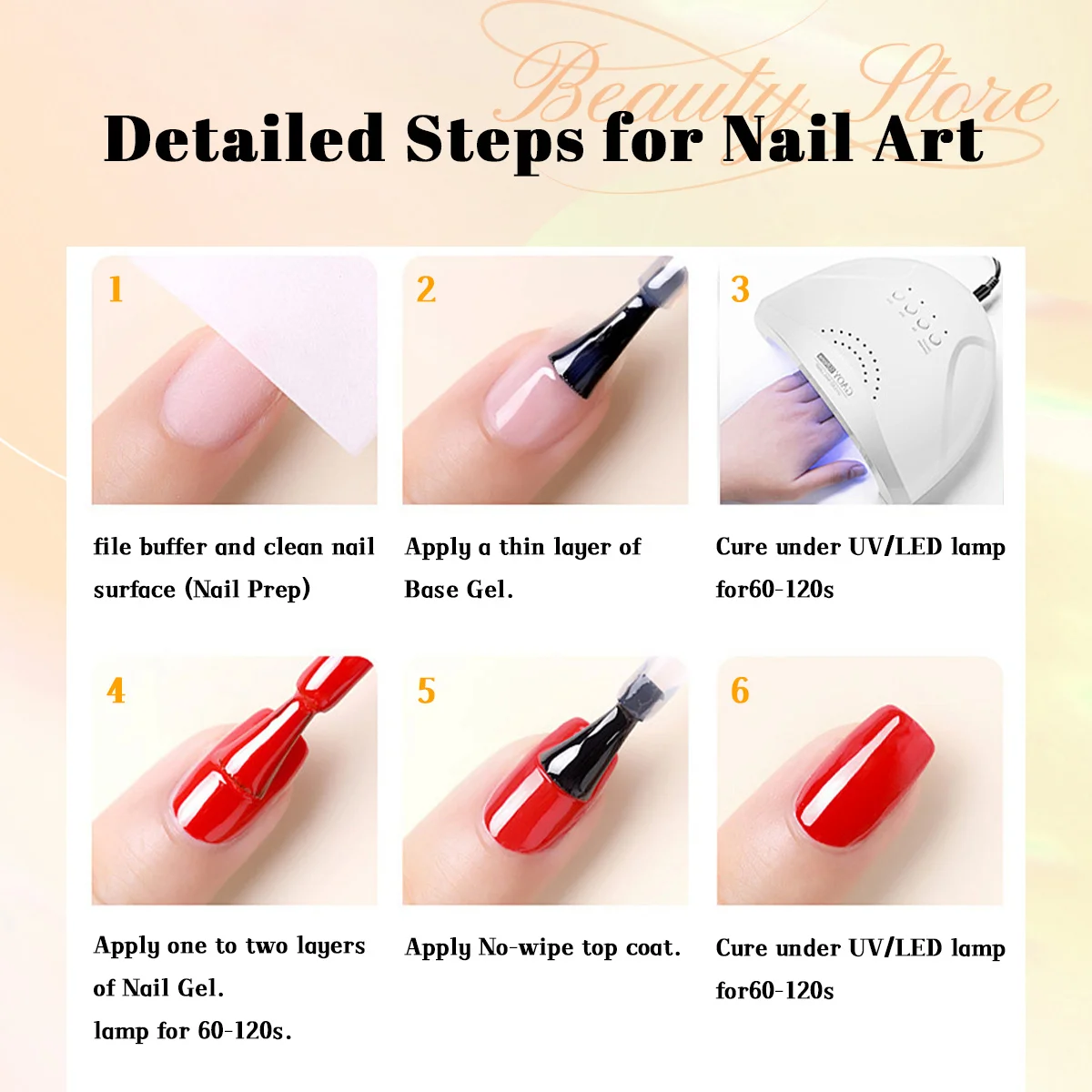 Beauty Store

Detailed Steps for Nail Art

1

file buffer and clean nail surface (Nail Prep)

2

Apply a thin layer of Base Gel.

3

Cure under UV/LED lamp for60-120s

4

Apply one to two layers of Nail Gel.
lamp for 60-120s.

5

Apply No-wipe top coat.

6

Cure under UV/LED lamp for60-120s