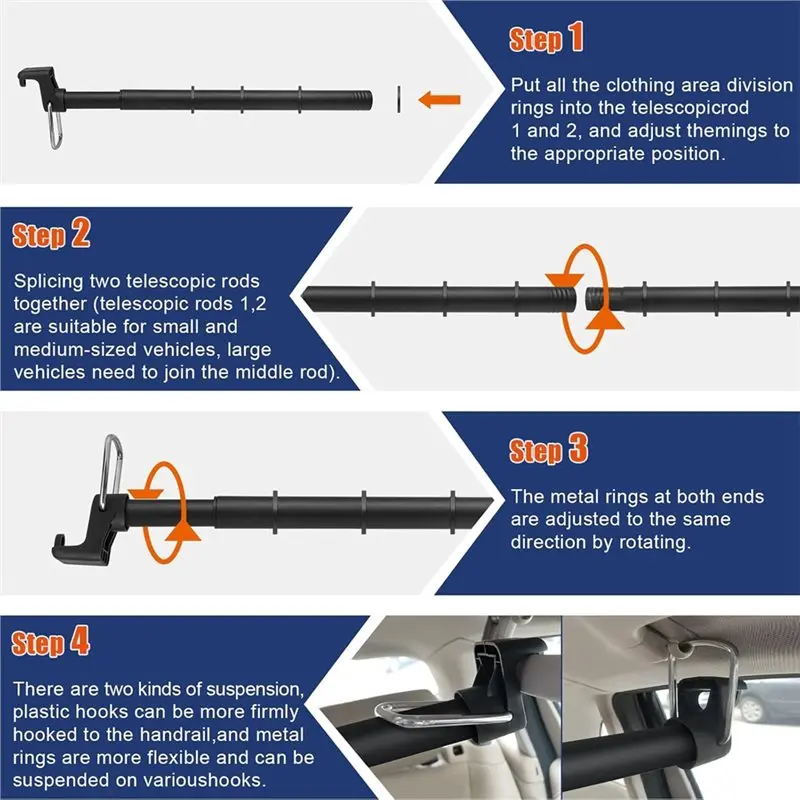 Step 1

Put all the clothing area division rings into the telescopicrod 1 and 2, and adjust themings to the appropriate position.

Step 2

Splicing two telescopic rods together (telescopic rods 1,2 are suitable for small and medium-sized vehicles, large vehicles need to join the middle rod).

Step 3

The metal rings at both ends are adjusted to the same direction by rotating.

Step 4

There are two kinds of suspension, plastic hooks can be more firmly hooked to the handrail,and metal rings are more flexible and can be suspended on varioushooks.