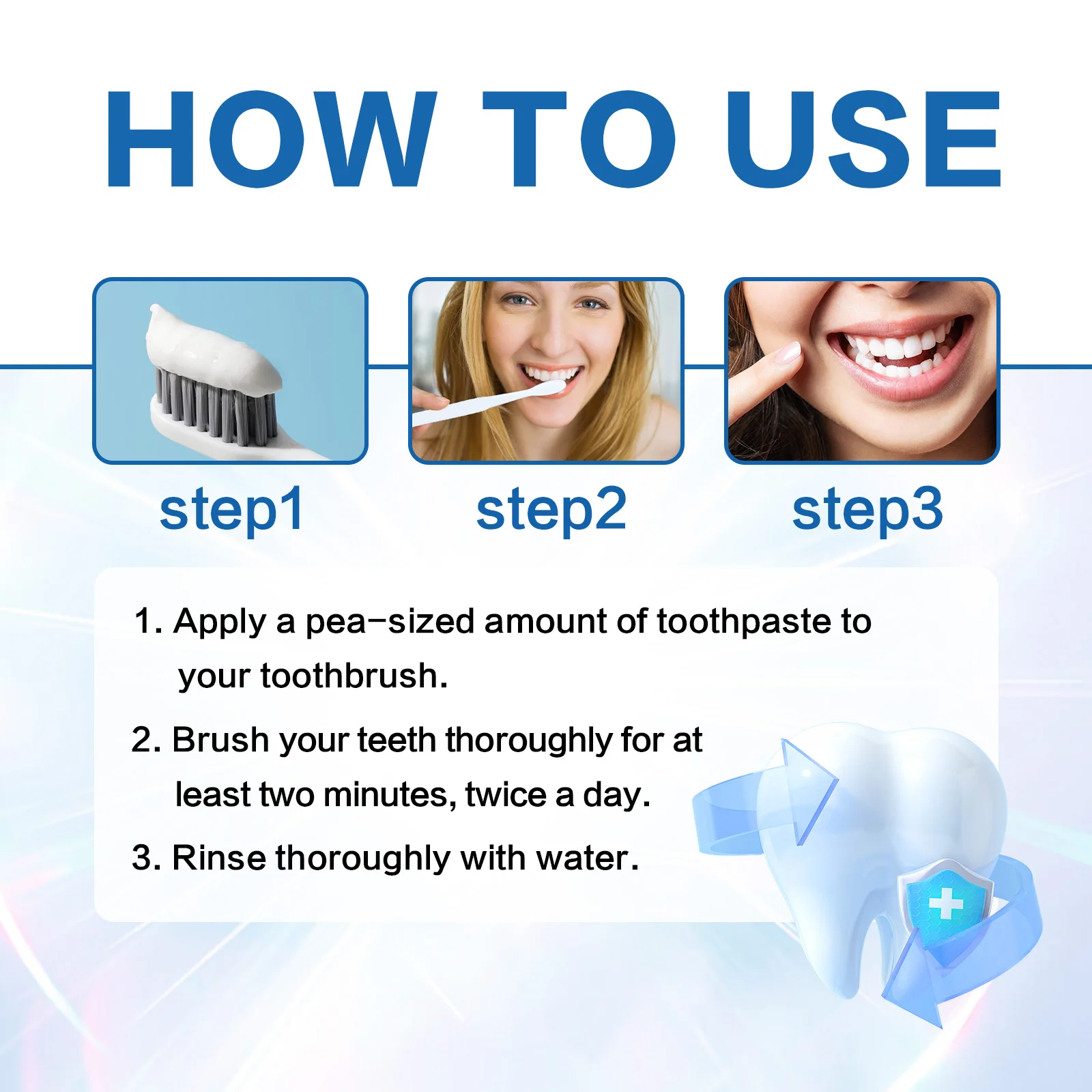 HOW TO USE

step1

step2

step3

1. Apply a pea-sized amount of toothpaste to your toothbrush.

2. Brush your teeth thoroughly for at least two minutes, twice a day.

3. Rinse thoroughly with water.