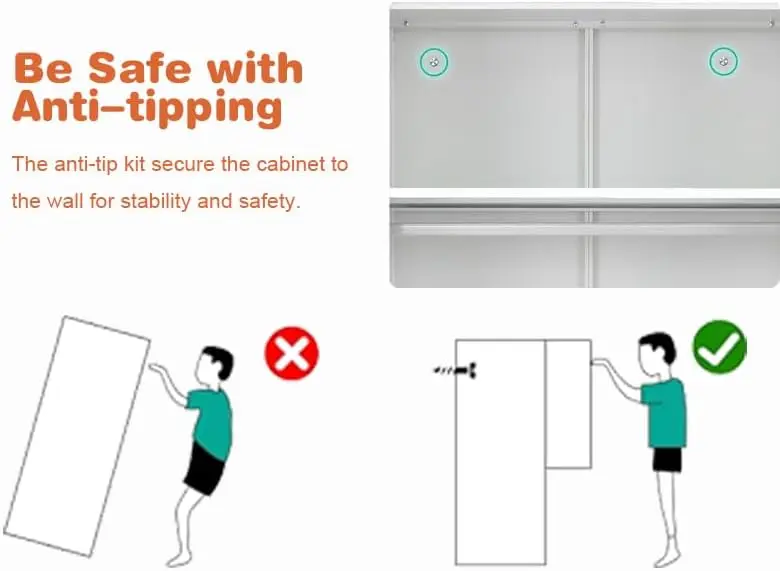 Be Safe with Anti–tipping

The anti-tip kit secure the cabinet to the wall for stability and safety.