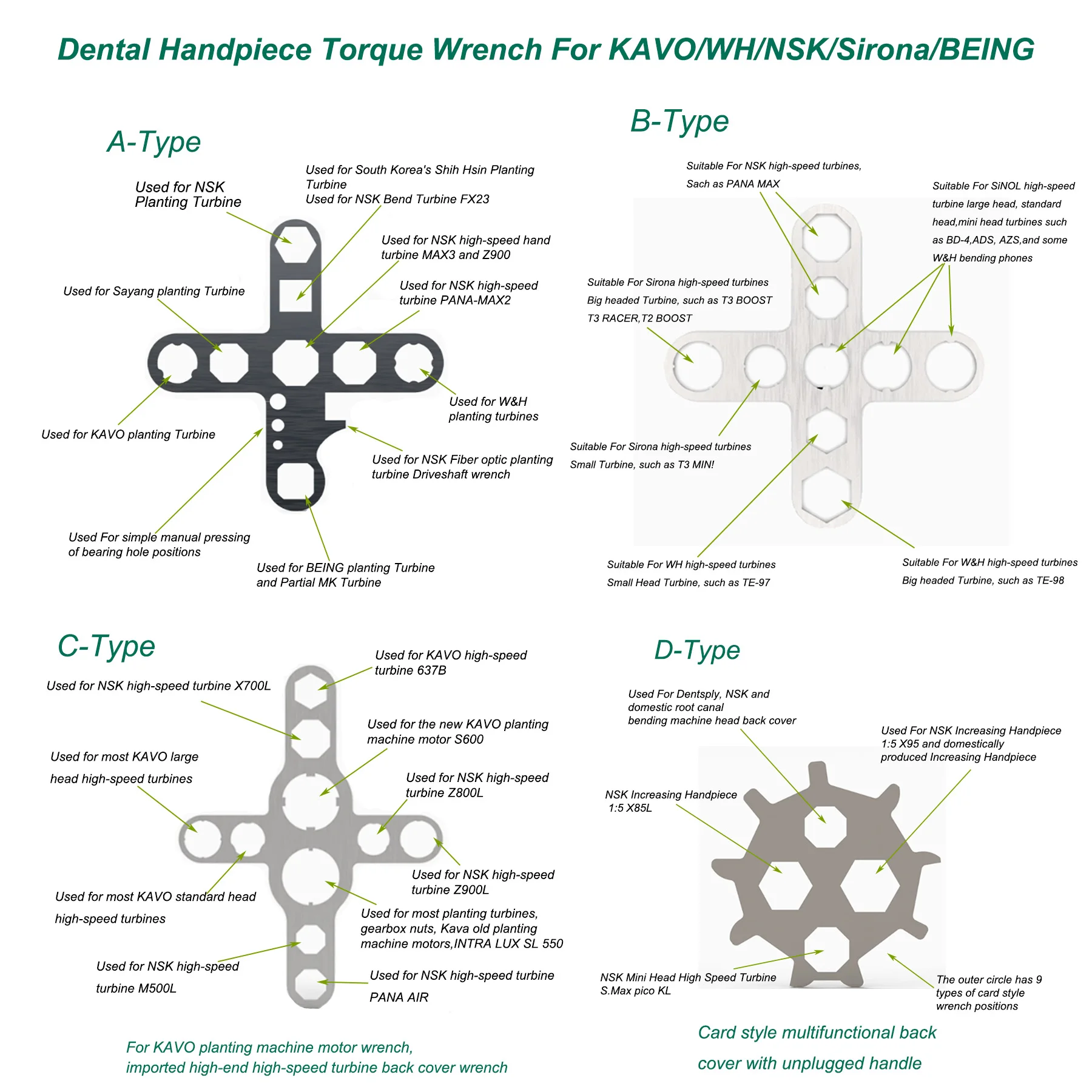 Dental Handpiece Torque Wrench For KAVO/WH/NSK/Sirona/BEING

A-Type

Used for NSK Planting Turbine

Used for South Korea's Shih Hsin Planting Turbine
Used for NSK Bend Turbine FX23

Used for NSK high-speed hand turbine MAX3 and Z900

Used for NSK high-speed turbine PANA-MAX2

Used for Sayang planting Turbine

Used for W&H planting turbines

Used for KAVO planting Turbine

Used for NSK Fiber optic planting turbine Driveshaft wrench

Used For simple manual pressing of bearing hole positions

Used for BEING planting Turbine and Partial MK Turbine

B-Type

Suitable For NSK high-speed turbines, Sach as PANA MAX

Suitable For SiNOL high-speed turbine large head, standard head,mini head turbines such as BD-4,ADS, AZS,and some W&H bending phones

Suitable For Sirona high-speed turbines Big headed Turbine, such as T3 BOOST T3 RACER,T2 BOOST

Suitable For Sirona high-speed turbines Small Turbine, such as T3 MIN!

Suitable For WH high-speed turbines Small Head Turbine, such as TE-97

Suitable For W&H high-speed turbines Big headed Turbine, such as TE-98

C-Type

Used for KAVO high-speed turbine 637B

Used for NSK high-speed turbine X700L

Used for the new KAVO planting machine motor S600

Used for most KAVO large head high-speed turbines

Used for NSK high-speed turbine Z800L

Used for NSK high-speed turbine Z900L

Used for most KAVO standard head high-speed turbines

Used for most planting turbines, gearbox nuts, Kava old planting machine motors,INTRA LUX SL 550

Used for NSK high-speed turbine M500L

Used for NSK high-speed turbine PANA AIR

For KAVO planting machine motor wrench, imported high-end high-speed turbine back cover wrench

D-Type

Used For Dentsply, NSK and domestic root canal bending machine head back cover

Used For NSK Increasing Handpiece 1:5 X95 and domestically produced Increasing Handpiece

NSK Increasing Handpiece 1:5 X85L

NSK Mini Head High Speed Turbine S.Max pico KL

The outer circle has 9 types of card style wrench positions

Card style multifunctional back cover with unplugged handle