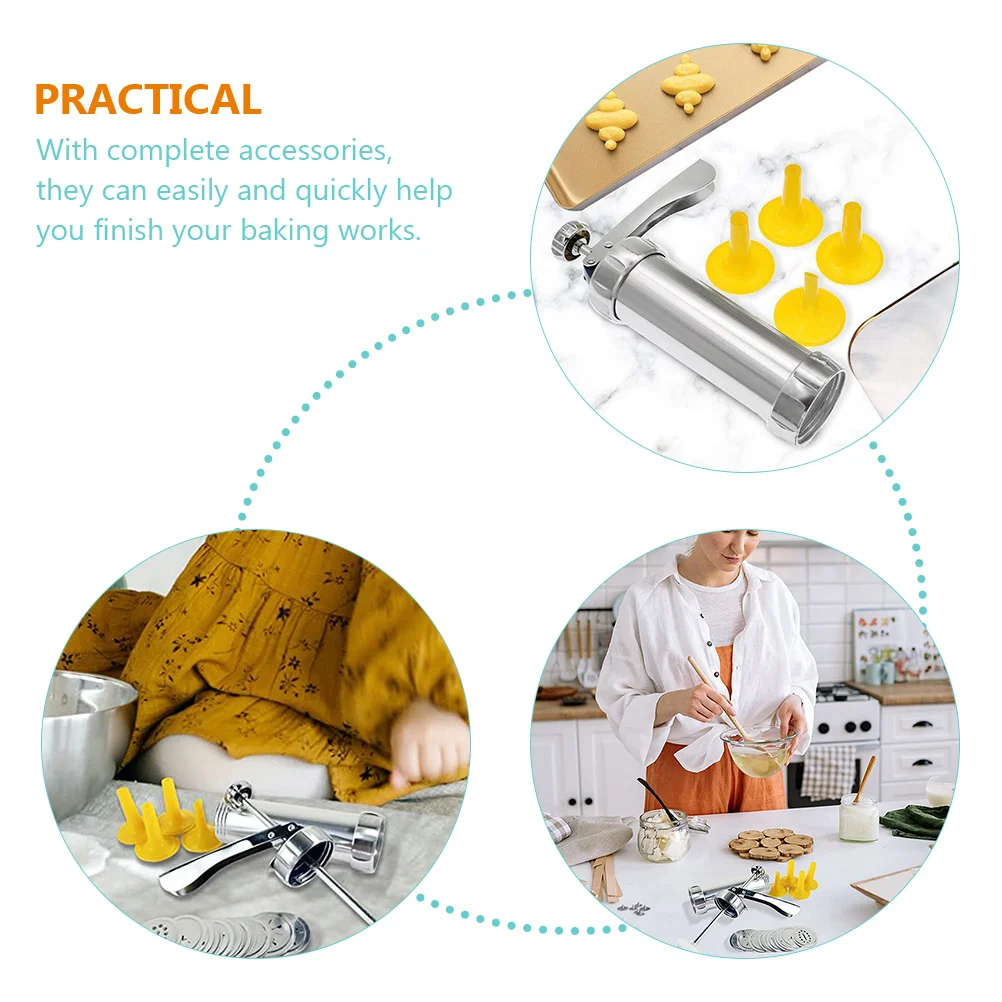 PRACTICAL

With complete accessories, they can easily and quickly help you finish your baking works.