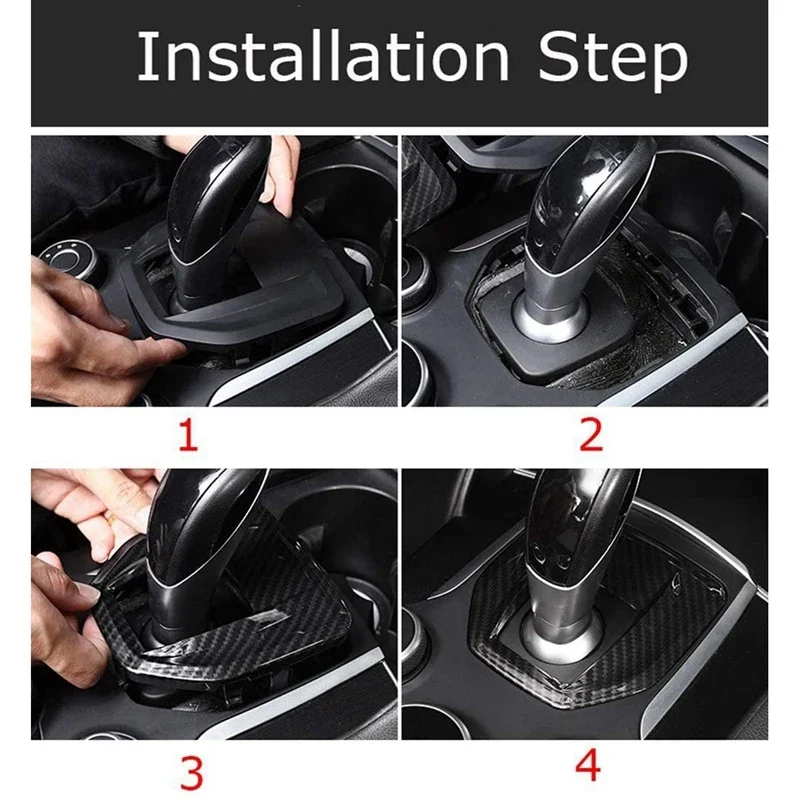 Installation Step

1

2

3

4