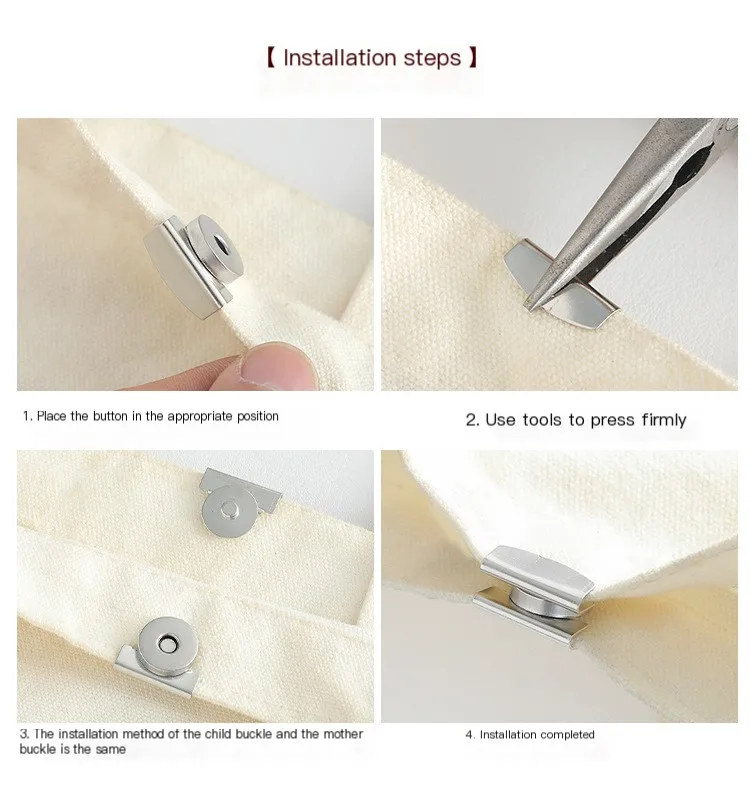 【 Installation steps 】

1. Place the button in the appropriate position

2. Use tools to press firmly

3. The installation method of the child buckle and the mother buckle is the same

4. Installation completed