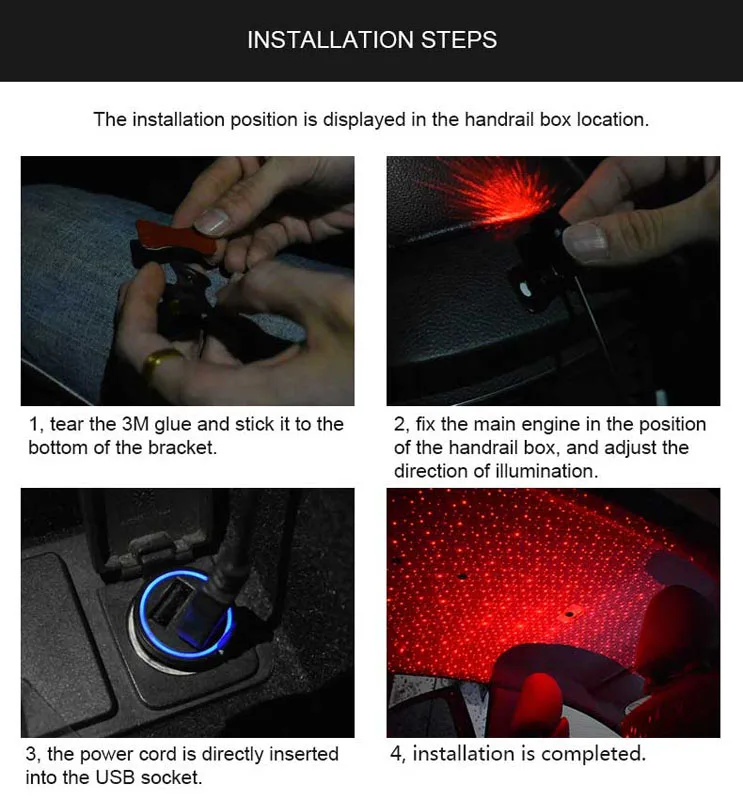 INSTALLATION STEPS

The installation position is displayed in the handrail box location.

1, tear the 3M glue and stick it to the bottom of the bracket.

2, fix the main engine in the position of the handrail box, and adjust the direction of illumination.

3, the power cord is directly inserted into the USB socket.

4, installation is completed.