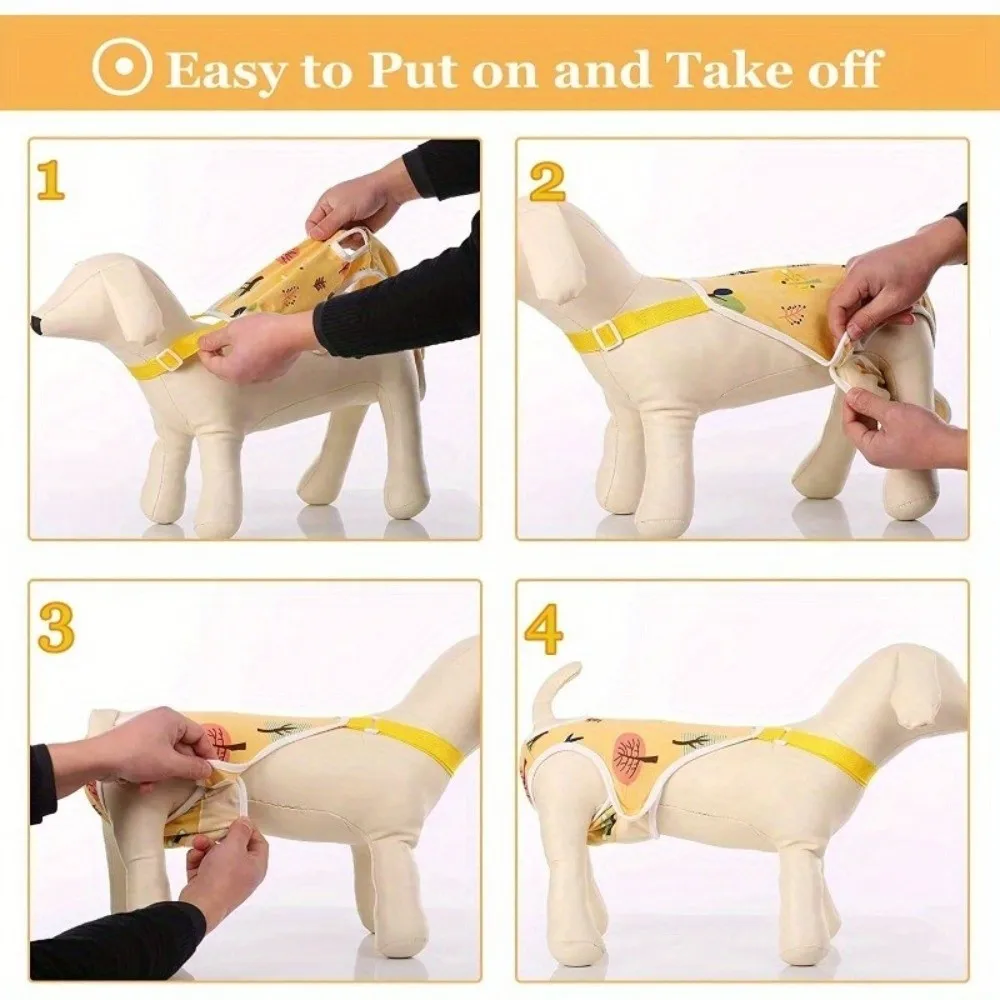 Easy to Put on and Take off

1

2

3

4