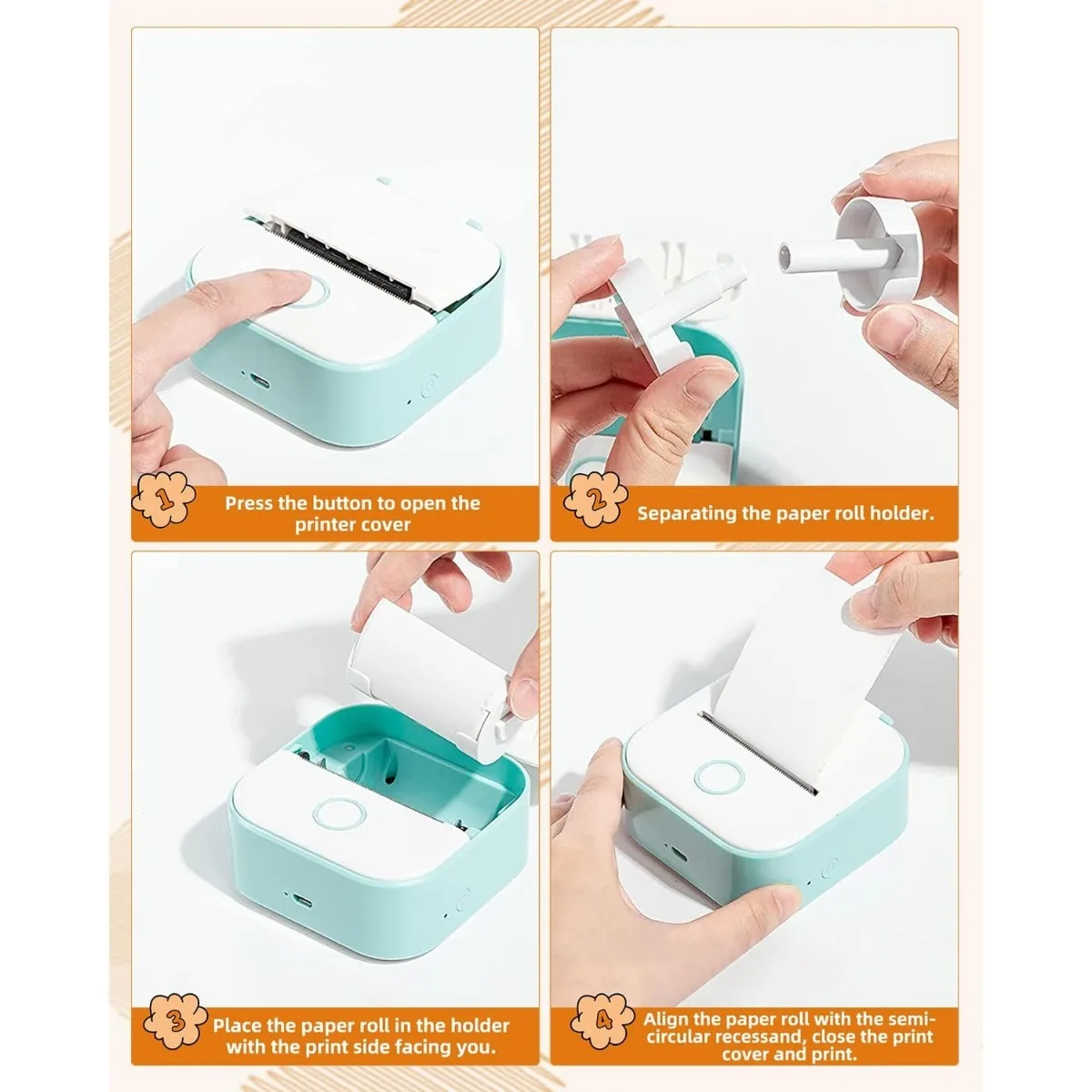 1
Press the button to open the printer cover

2
Separating the paper roll holder.

3
Place the paper roll in the holder with the print side facing you.

4
Align the paper roll with the semi-circular recessand, close the print cover and print.