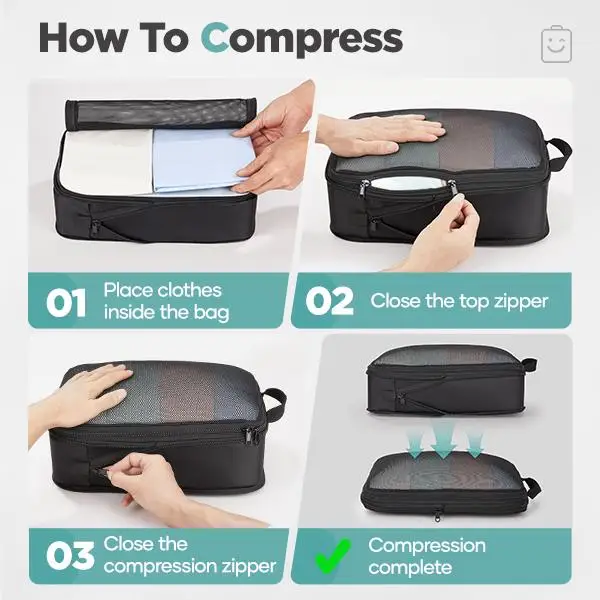 How To Compress

01 Place clothes inside the bag

02 Close the top zipper

03 Close the compression zipper

Compression complete