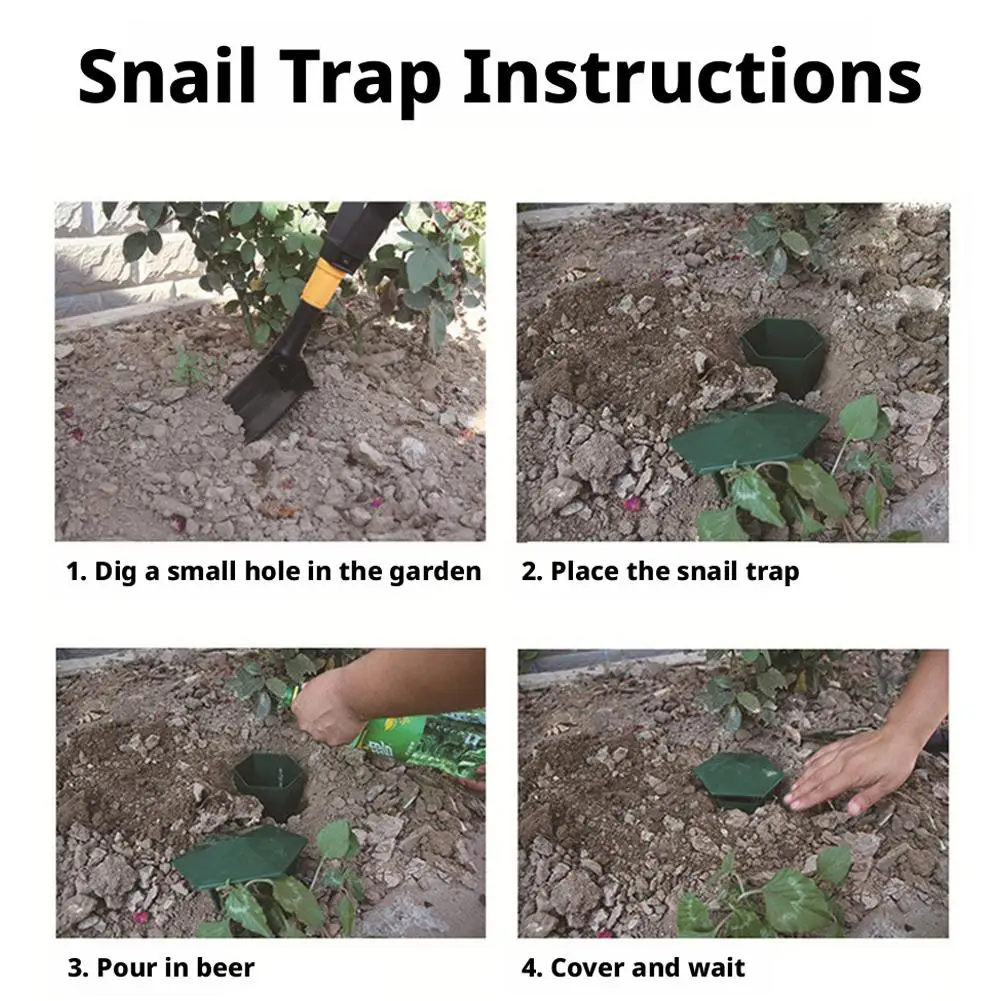 Snail Trap Instructions

1. Dig a small hole in the garden

2. Place the snail trap

3. Pour in beer

4. Cover and wait