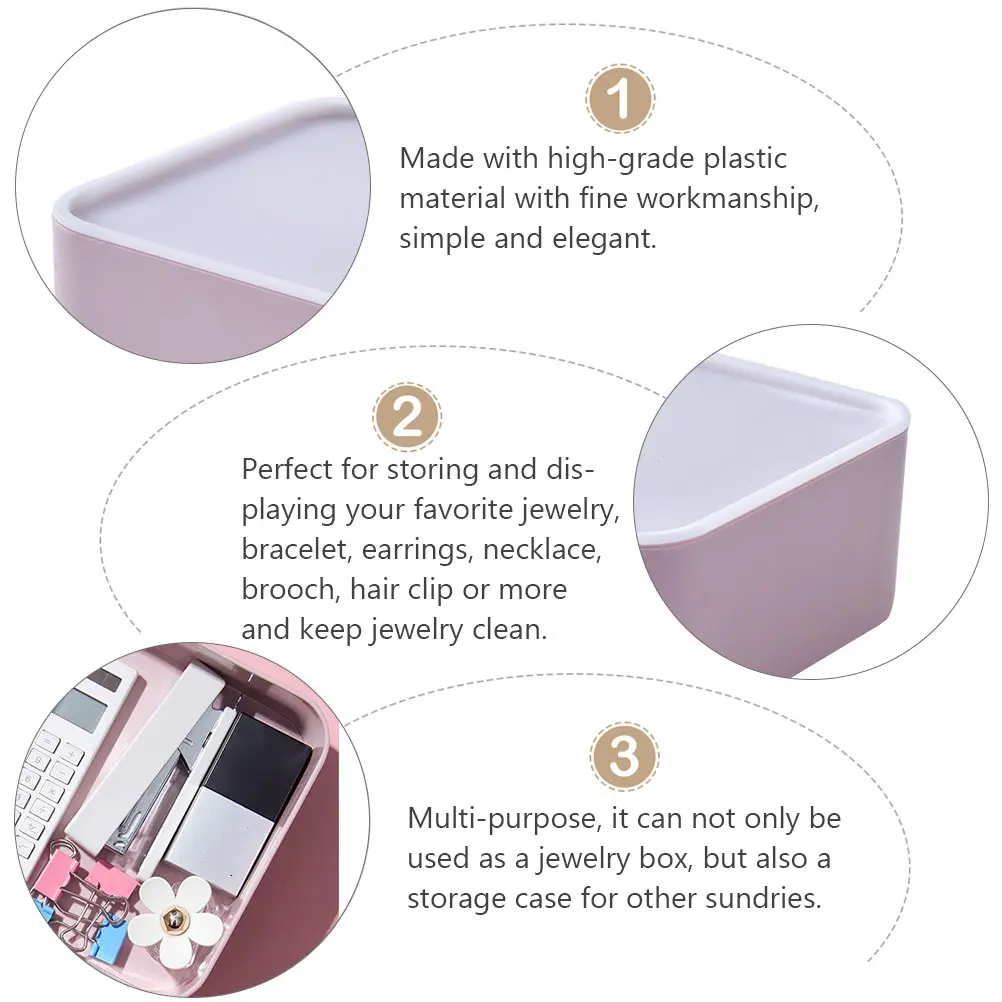 1

Made with high-grade plastic material with fine workmanship, simple and elegant.

2

Perfect for storing and displaying your favorite jewelry, bracelet, earrings, necklace, brooch, hair clip or more and keep jewelry clean.

3

Multi-purpose, it can not only be used as a jewelry box, but also a storage case for other sundries.