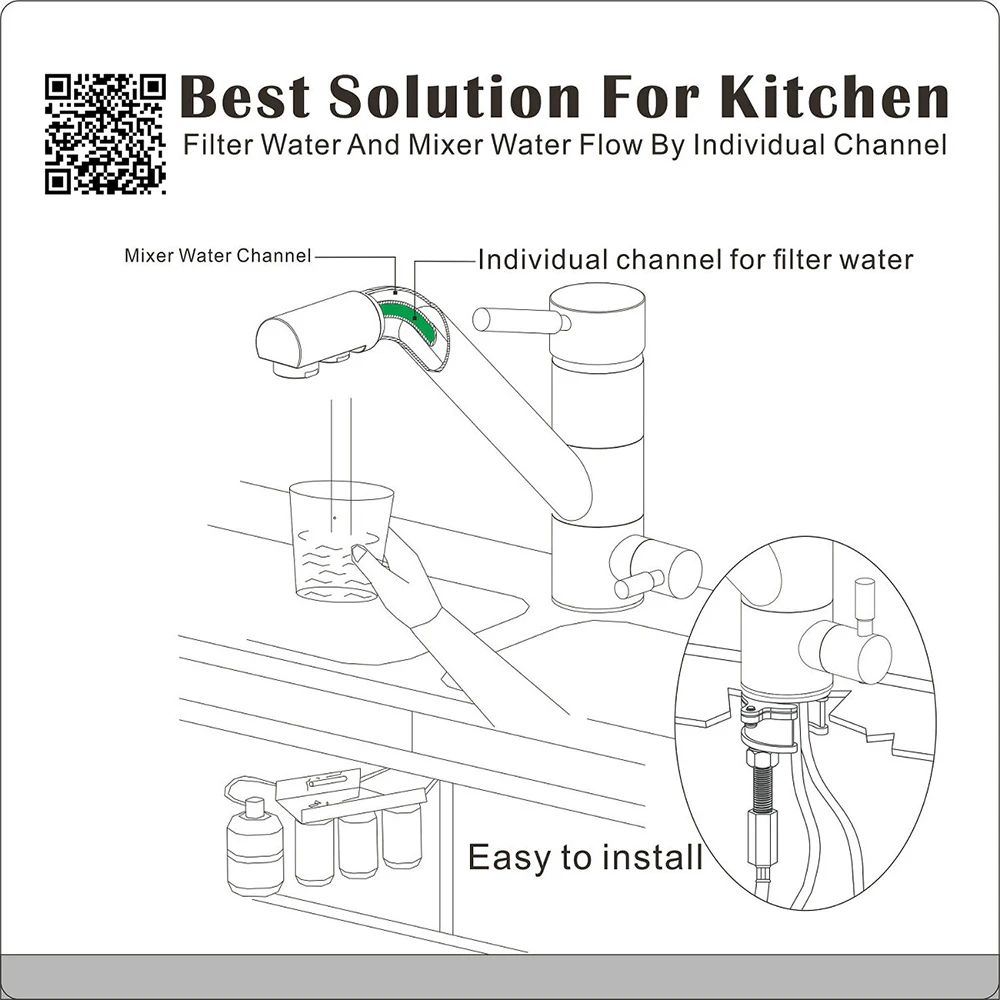 Best Solution For Kitchen
Filter Water And Mixer Water Flow By Individual Channel

Mixer Water Channel
Individual channel for filter water

Easy to install