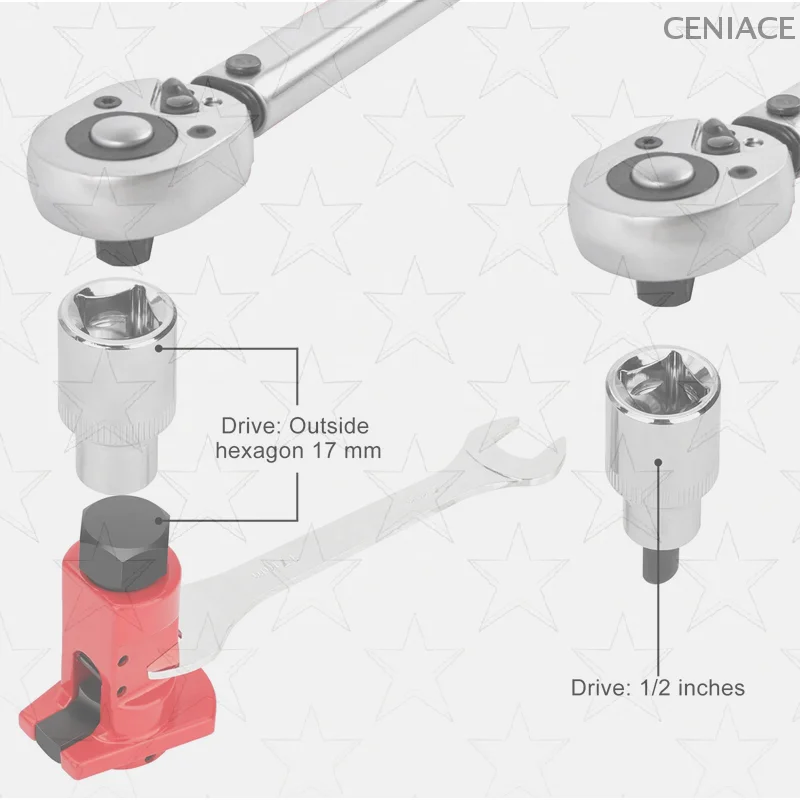 CENIACE

Drive: Outside hexagon 17 mm

Drive: 1/2 inches