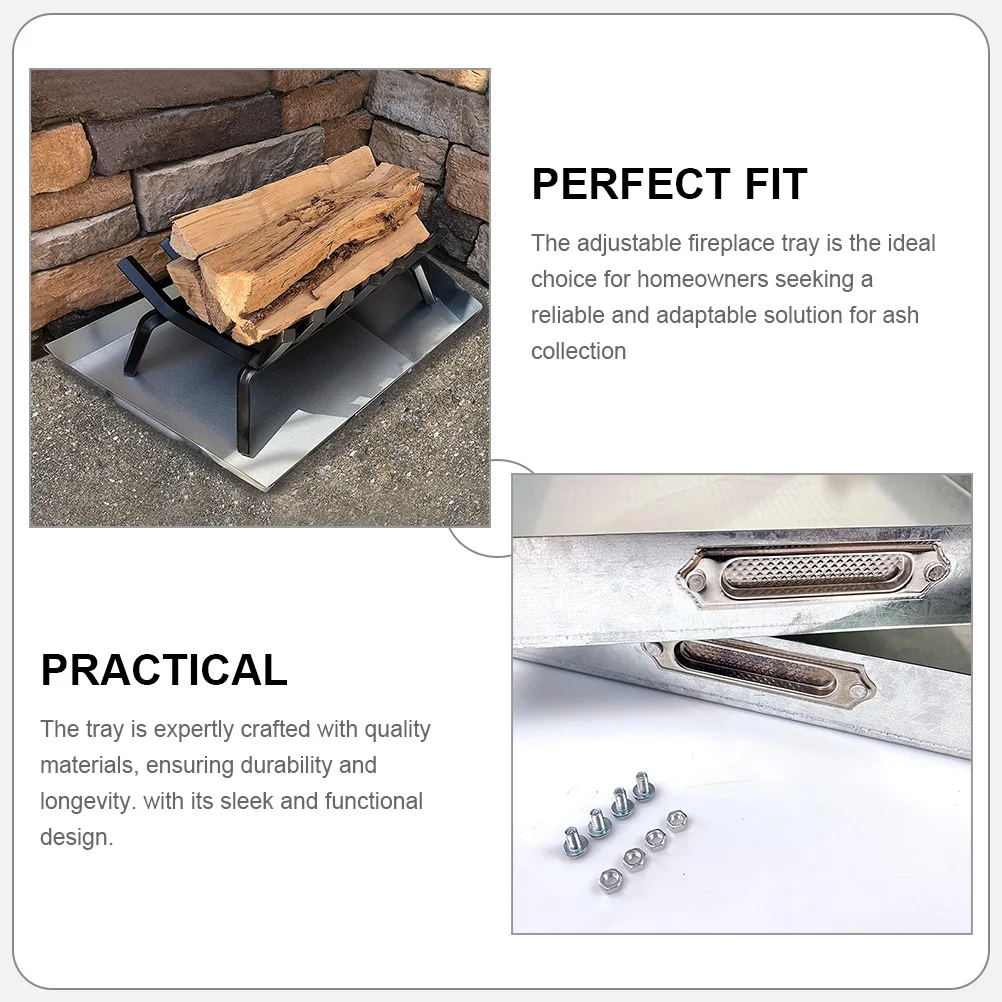 PERFECT FIT

The adjustable fireplace tray is the ideal choice for homeowners seeking a reliable and adaptable solution for ash collection

PRACTICAL

The tray is expertly crafted with quality materials, ensuring durability and longevity. with its sleek and functional design.