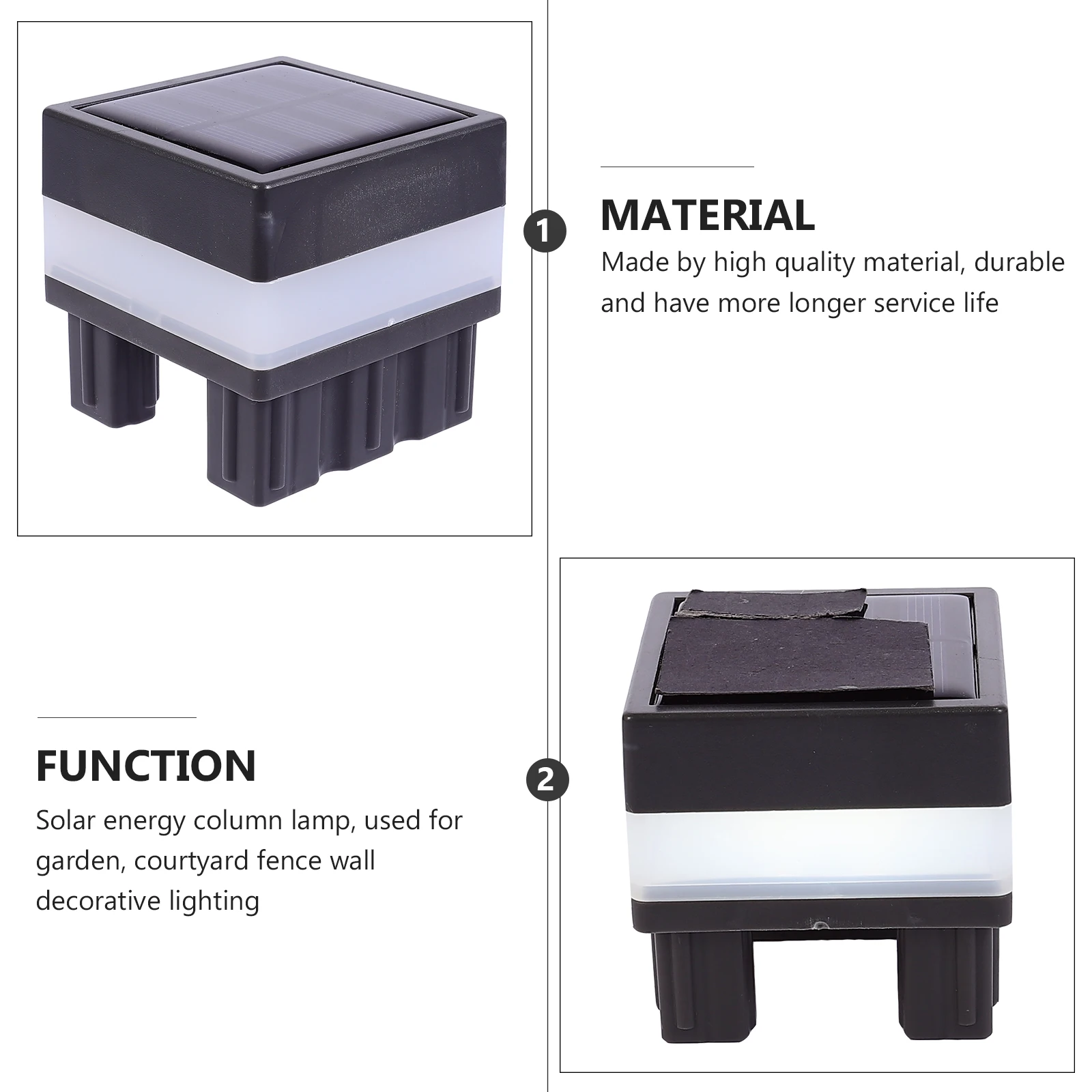 1

MATERIAL

Made by high quality material, durable and have more longer service life

FUNCTION

Solar energy column lamp, used for garden, courtyard fence wall decorative lighting

2